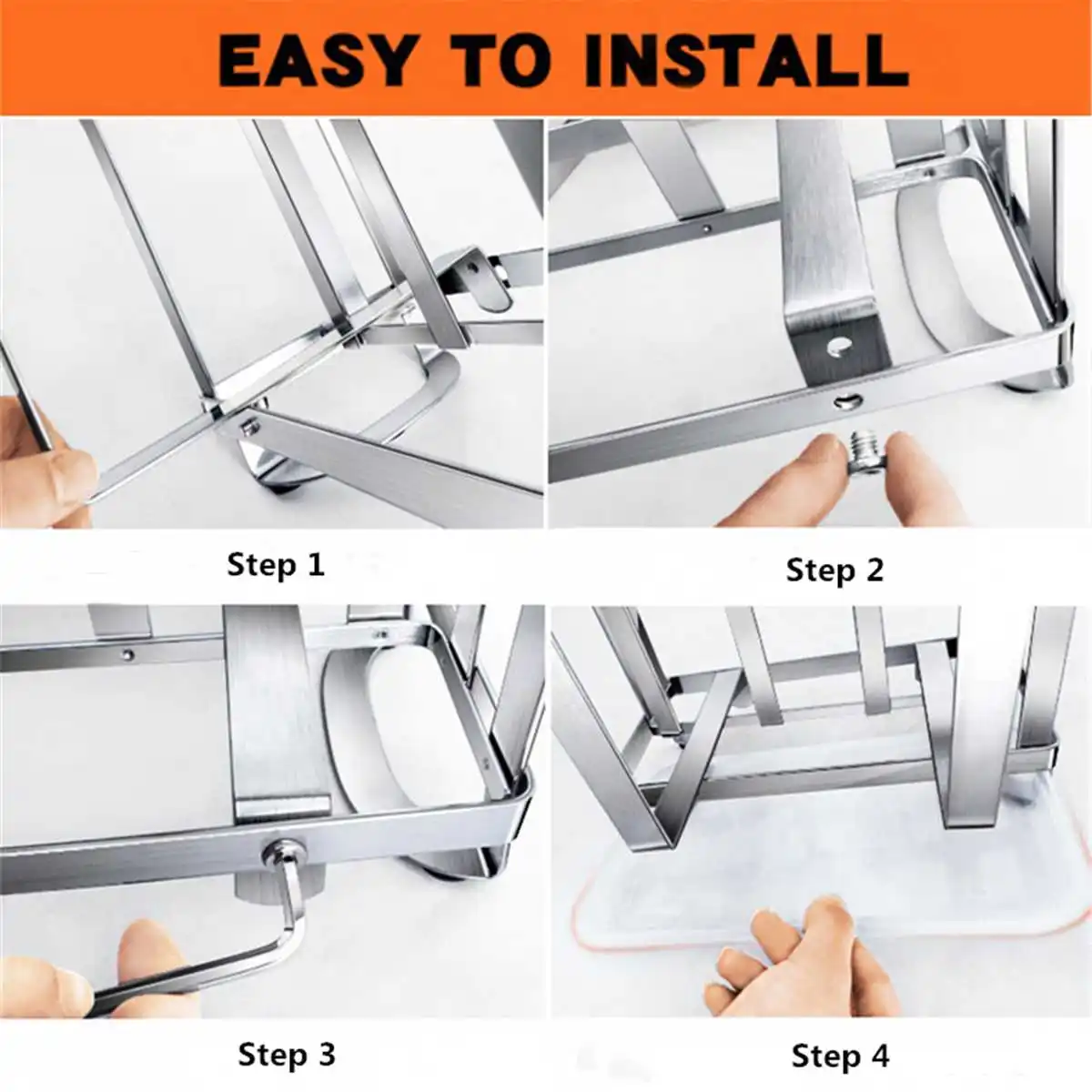 EASY TO INSTALL

Step 1

Step 2

Step 3

Step 4