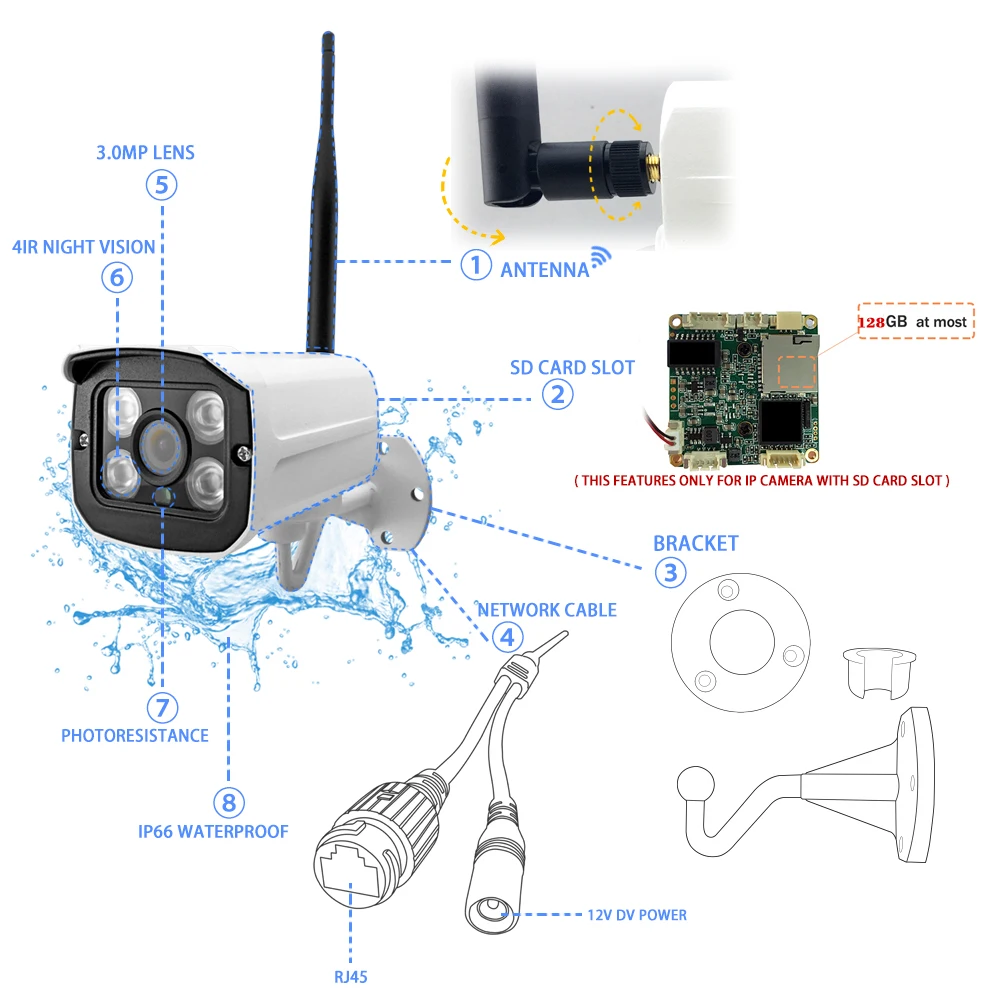 3.0MP LENS
5
4IR NIGHT VISION
6
1 ANTENNA
128GB at most
SD CARD SLOT
2
( THIS FEATURES ONLY FOR IP CAMERA WITH SD CARD SLOT )
BRACKET
3
NETWORK CABLE
4
7
PHOTORESISTANCE
8
IP66 WATERPROOF
12V DV POWER
RJ45