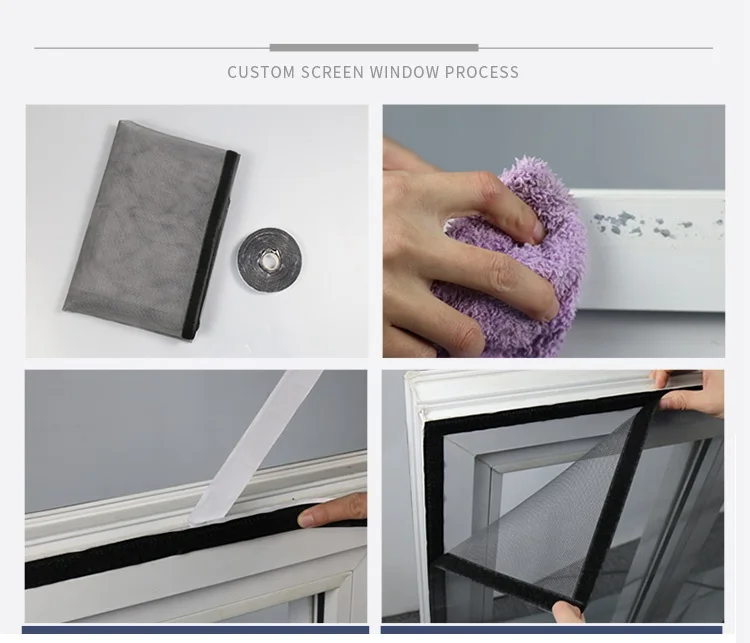 CUSTOM SCREEN WINDOW PROCESS