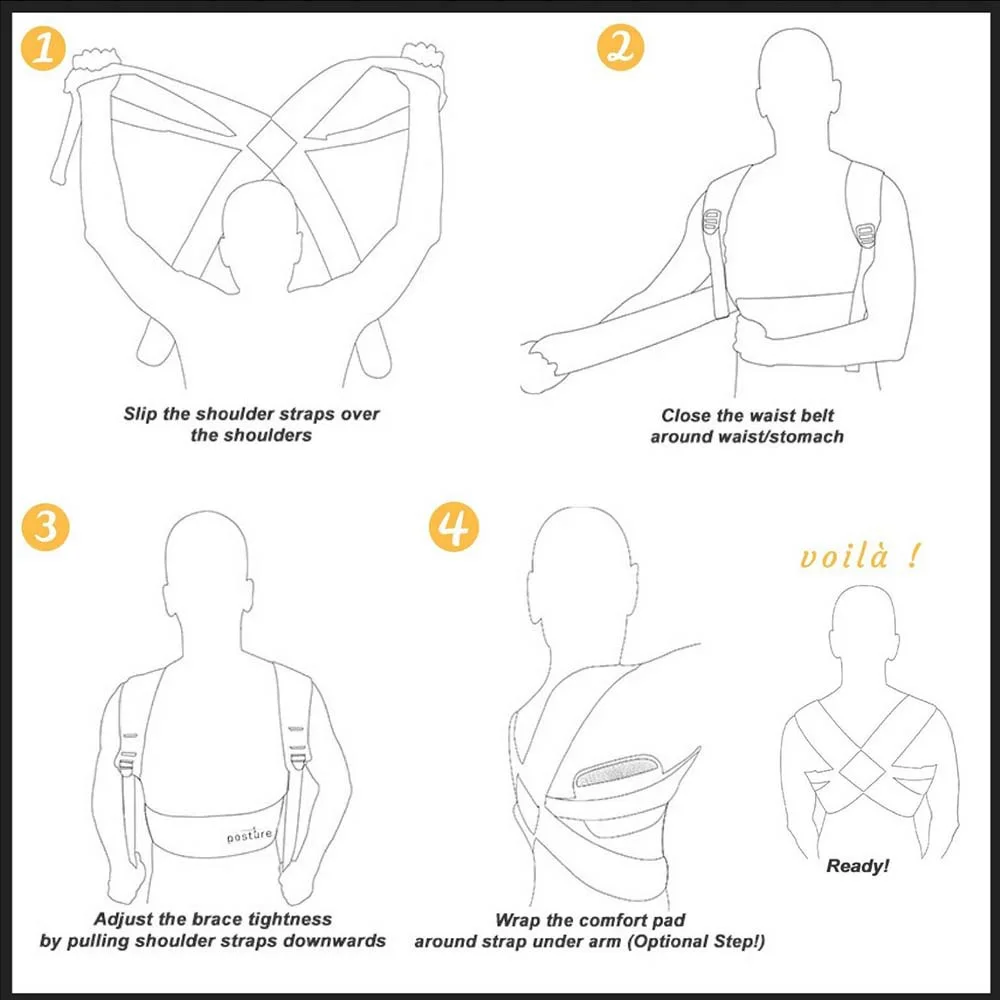 1

Slip the shoulder straps over the shoulders

2

Close the waist belt around waist/stomach

3

posture

Adjust the brace tightness by pulling shoulder straps downwards

4

Wrap the comfort pad around strap under arm (Optional Step!)

voilà !

Ready!