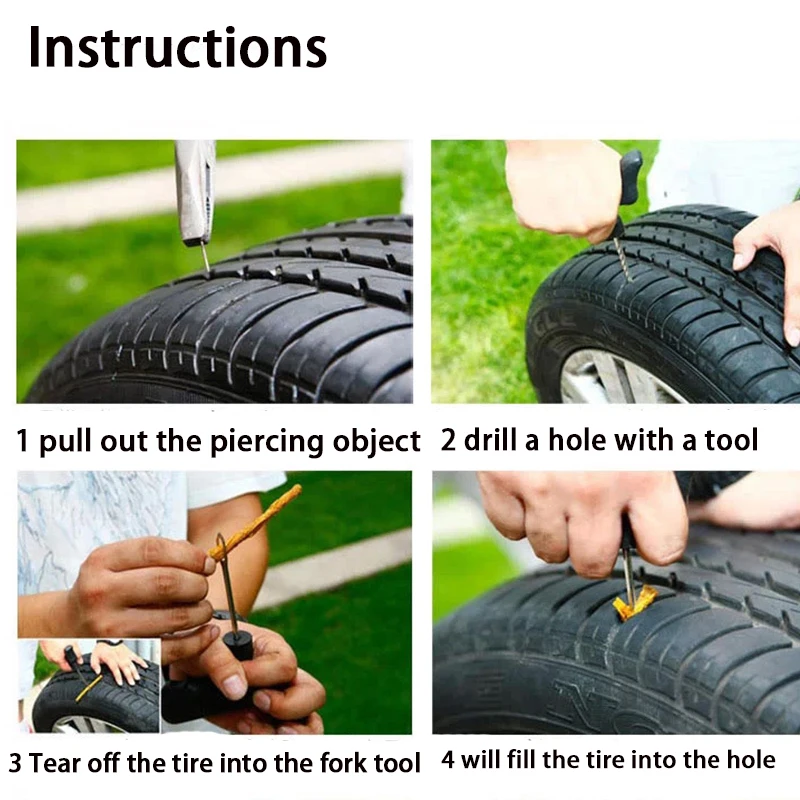 Instructions

1 pull out the piercing object

2 drill a hole with a tool

3 Tear off the tire into the fork tool

4 will fill the tire into the hole