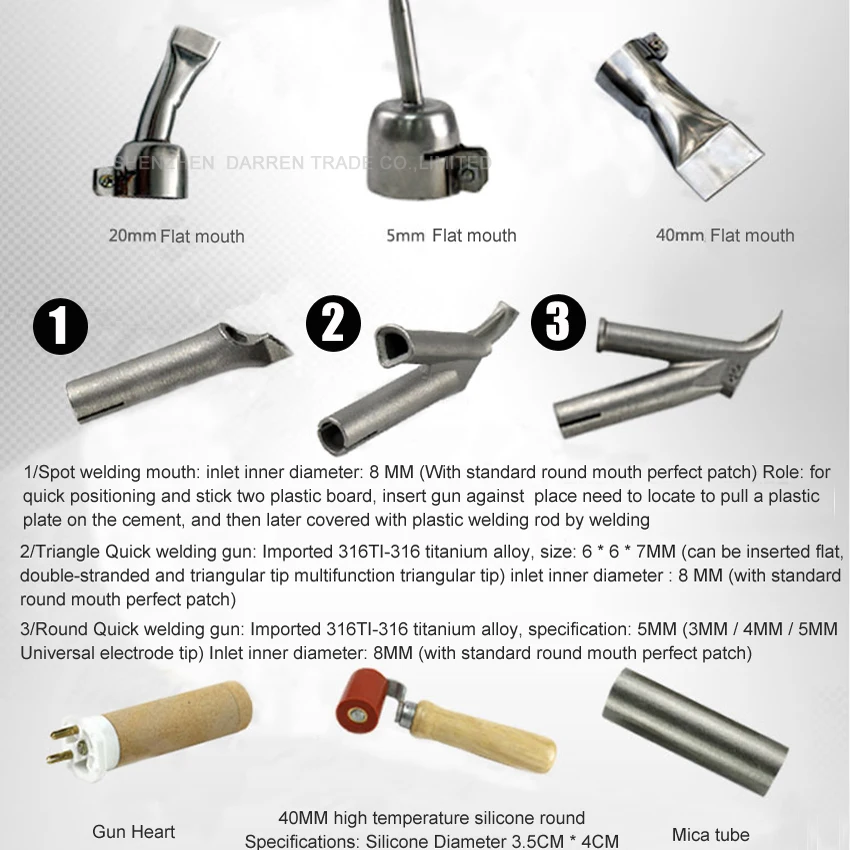 SHENZHEN DARREN TRADE CO.,LIMITED

20mm Flat mouth

5mm Flat mouth

40mm Flat mouth

1

2

3

1/Spot welding mouth: inlet inner diameter: 8 MM (With standard round mouth perfect patch) Role: for quick positioning and stick two plastic board, insert gun against place need to locate to pull a plastic plate on the cement, and then later covered with plastic welding rod by welding

2/Triangle Quick welding gun: Imported 316TI-316 titanium alloy, size: 6 * 6 * 7MM (can be inserted flat, double-stranded and triangular tip multifunction triangular tip) inlet inner diameter : 8 MM (with standard round mouth perfect patch)

3/Round Quick welding gun: Imported 316TI-316 titanium alloy, specification: 5MM (3MM / 4MM / 5MM Universal electrode tip) Inlet inner diameter: 8MM (with standard round mouth perfect patch)

Gun Heart

40MM high temperature silicone round Specifications: Silicone Diameter 3.5CM * 4CM

Mica tube