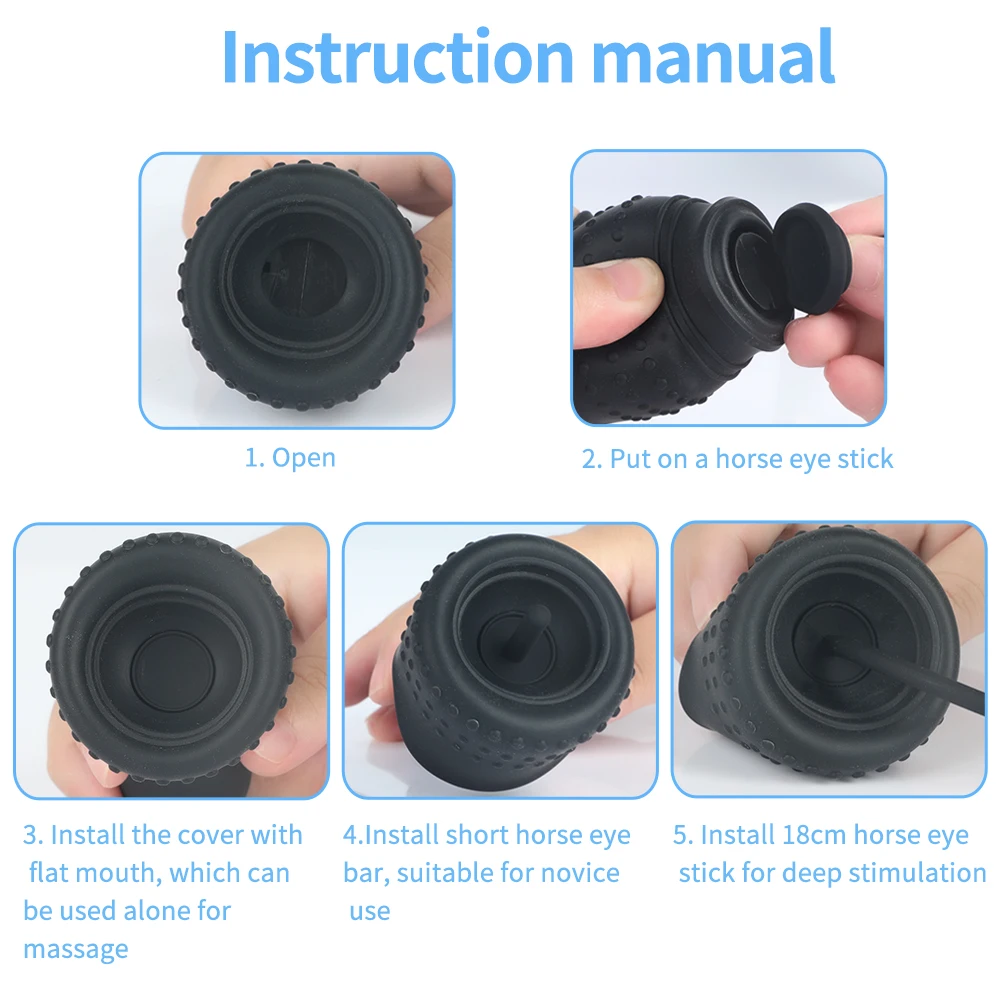 Instruction manual

1. Open

2. Put on a horse eye stick

3. Install the cover with flat mouth, which can be used alone for massage

4.Install short horse eye bar, suitable for novice use

5. Install 18cm horse eye stick for deep stimulation