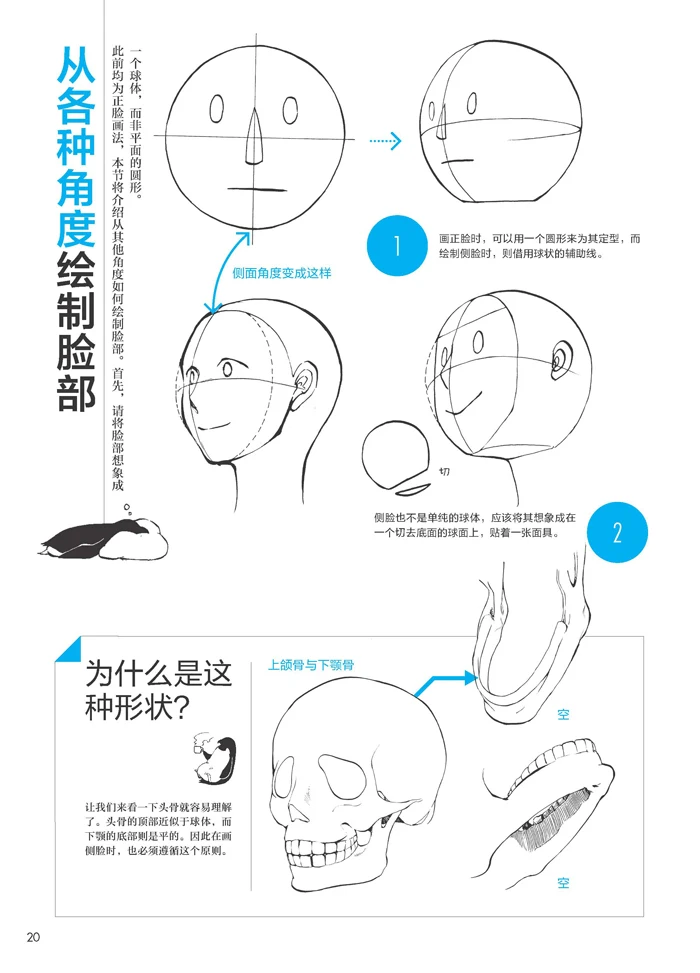 从各种角度绘制脸部

此前均为正脸画法，本节将介绍从其他角度如何绘制脸部。首先，请将脸部想象成一个球体，而非平面的圆形。

侧面角度变成这样

1

画正脸时，可以用一个圆形来为其定型，而绘制侧脸时，则借用球状的辅助线。

切

侧脸也不是单纯的球体。应该将其想象成在一个切去底面的球面上，贴着一张面具。

2

为什么是这种形状？

让我们来看一下头骨就容易理解了。头骨的顶部近似于球体，而下颚的底部则是平的。因此在画侧脸时，也必须遵循这个原则。

上颌骨与下颚骨

空

空

20