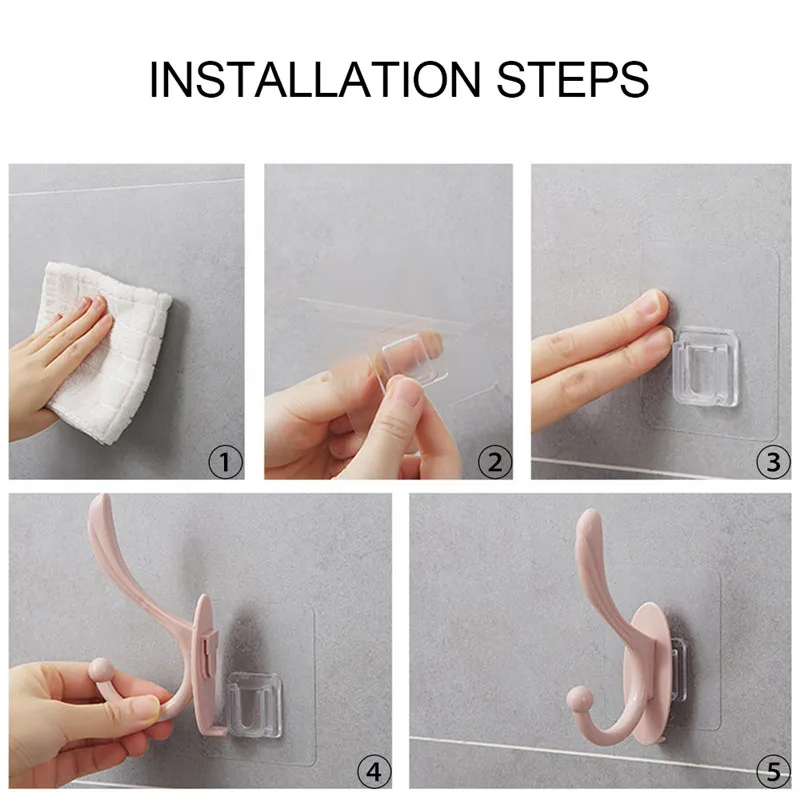 INSTALLATION STEPS

①

②

③

④

⑤