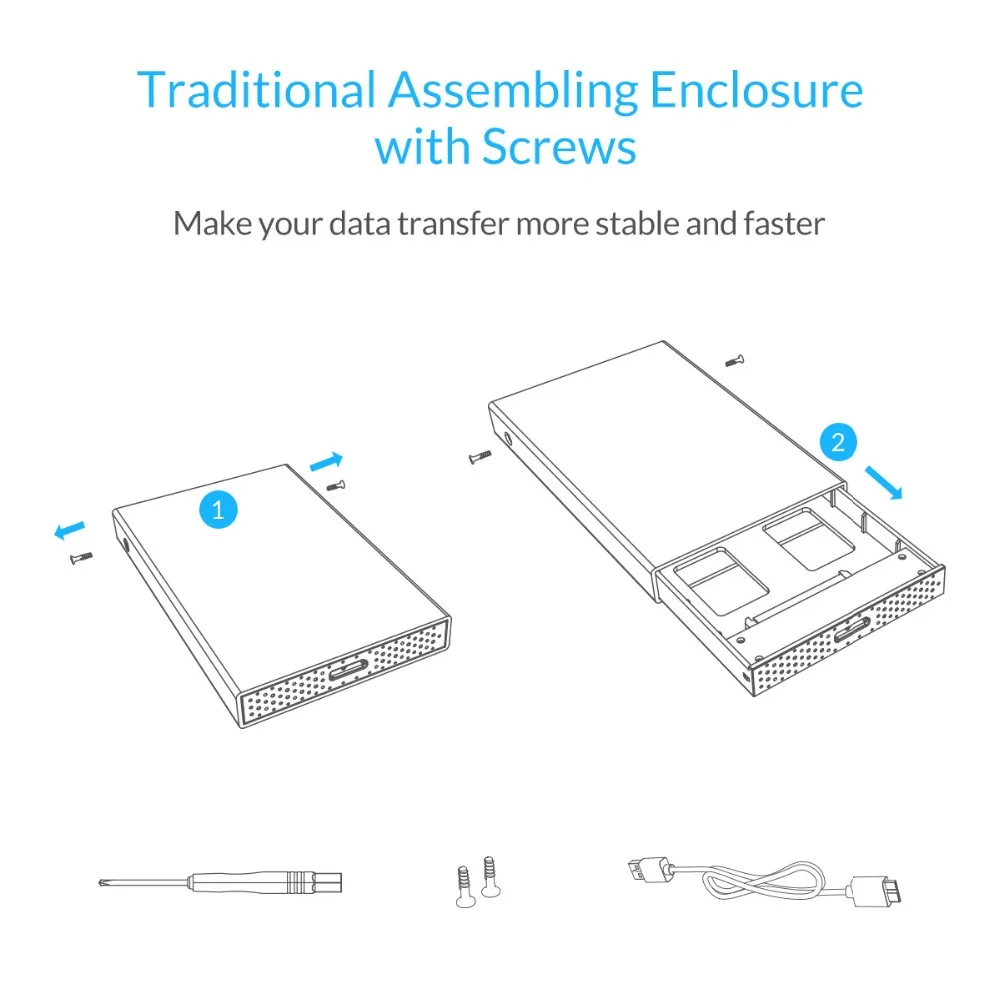 Traditional Assembling Enclosure with Screws

Make your data transfer more stable and faster

1

2