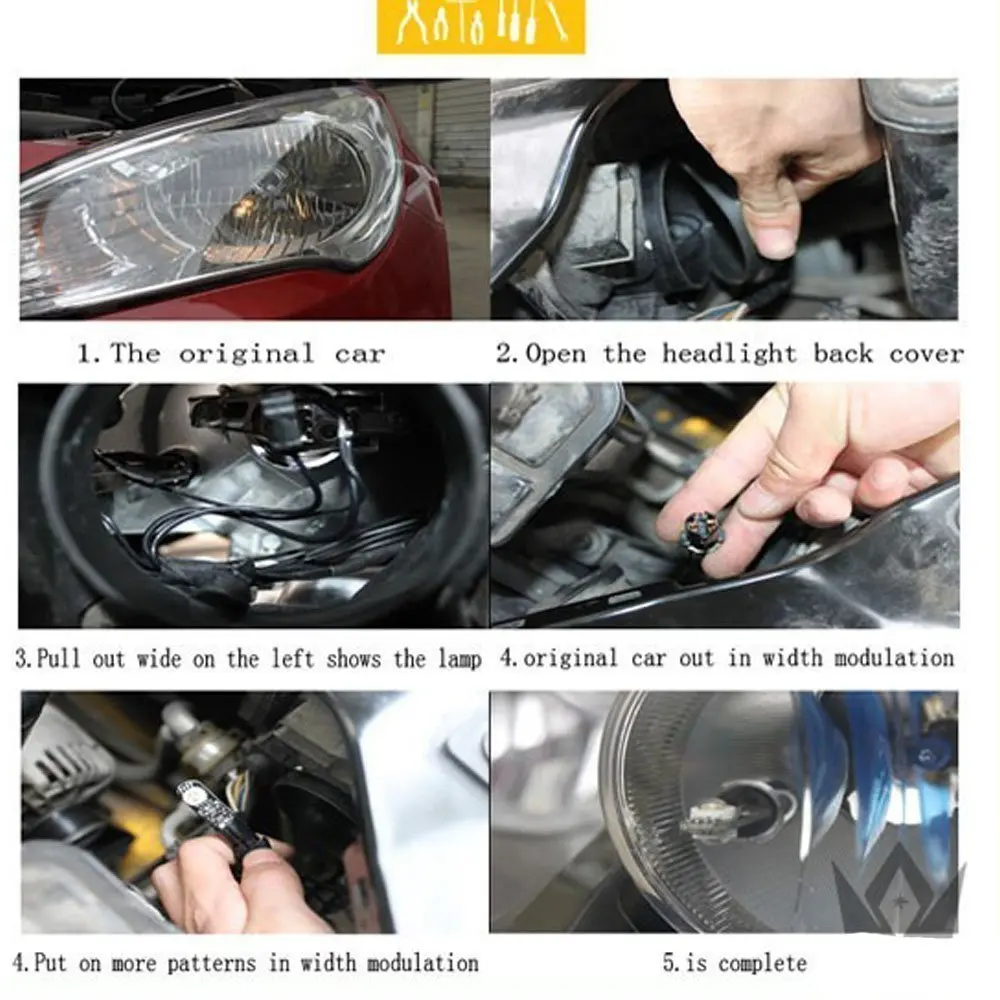 1. The original car

2. Open the headlight back cover

3. Pull out wide on the left shows the lamp

4. original car out in width modulation

4. Put on more patterns in width modulation

5. is complete