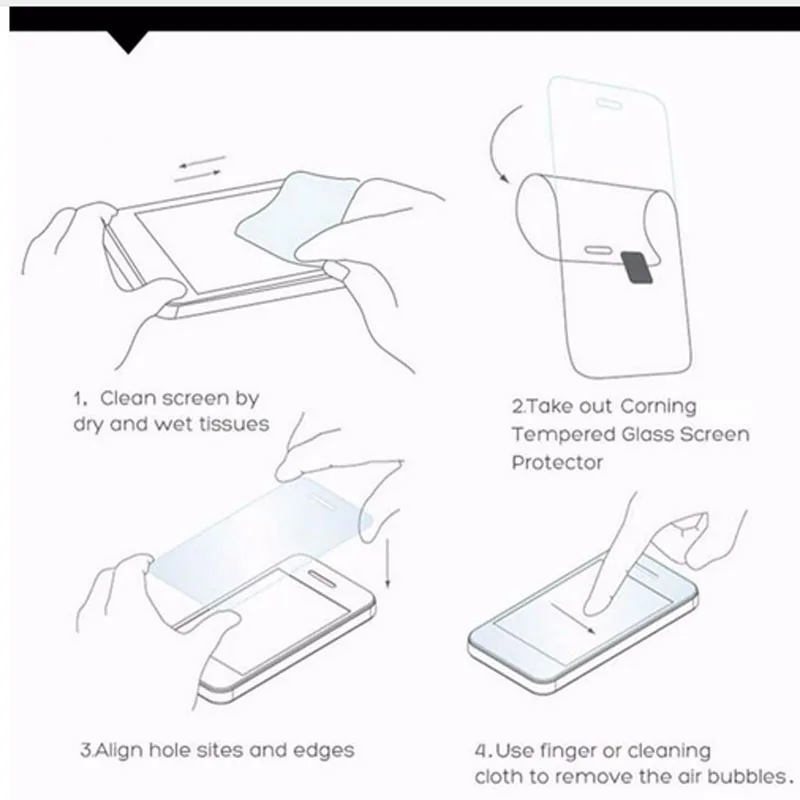 1. Clean screen by dry and wet tissues

2.Take out Corning Tempered Glass Screen Protector

3.Align hole sites and edges

4.Use finger or cleaning cloth to remove the air bubbles.