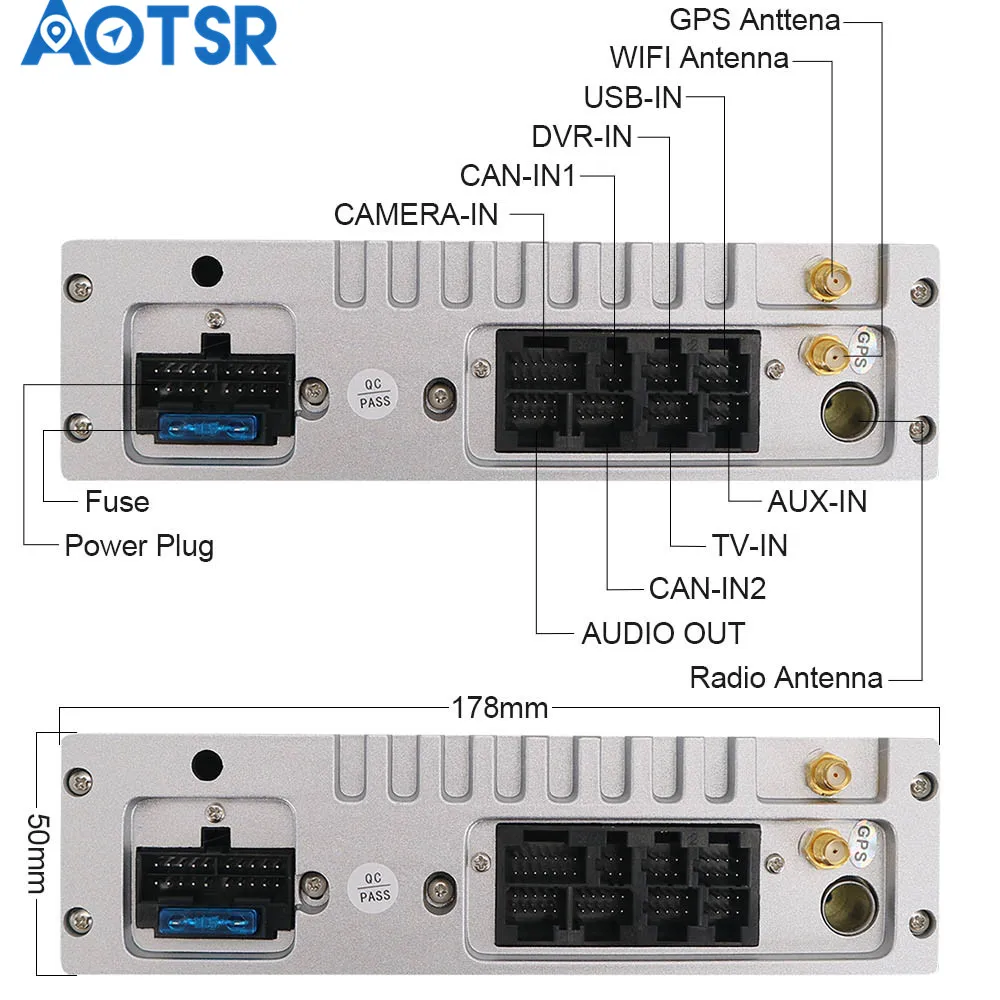 Aotsr

GPS Anttena
WIFI Antenna
USB-IN
DVR-IN
CAN-IN1
CAMERA-IN

QC PASS

GPS

Fuse
Power Plug

AUX-IN
TV-IN
CAN-IN2
AUDIO OUT
Radio Antenna

178mm
50mm

QC PASS

GPS