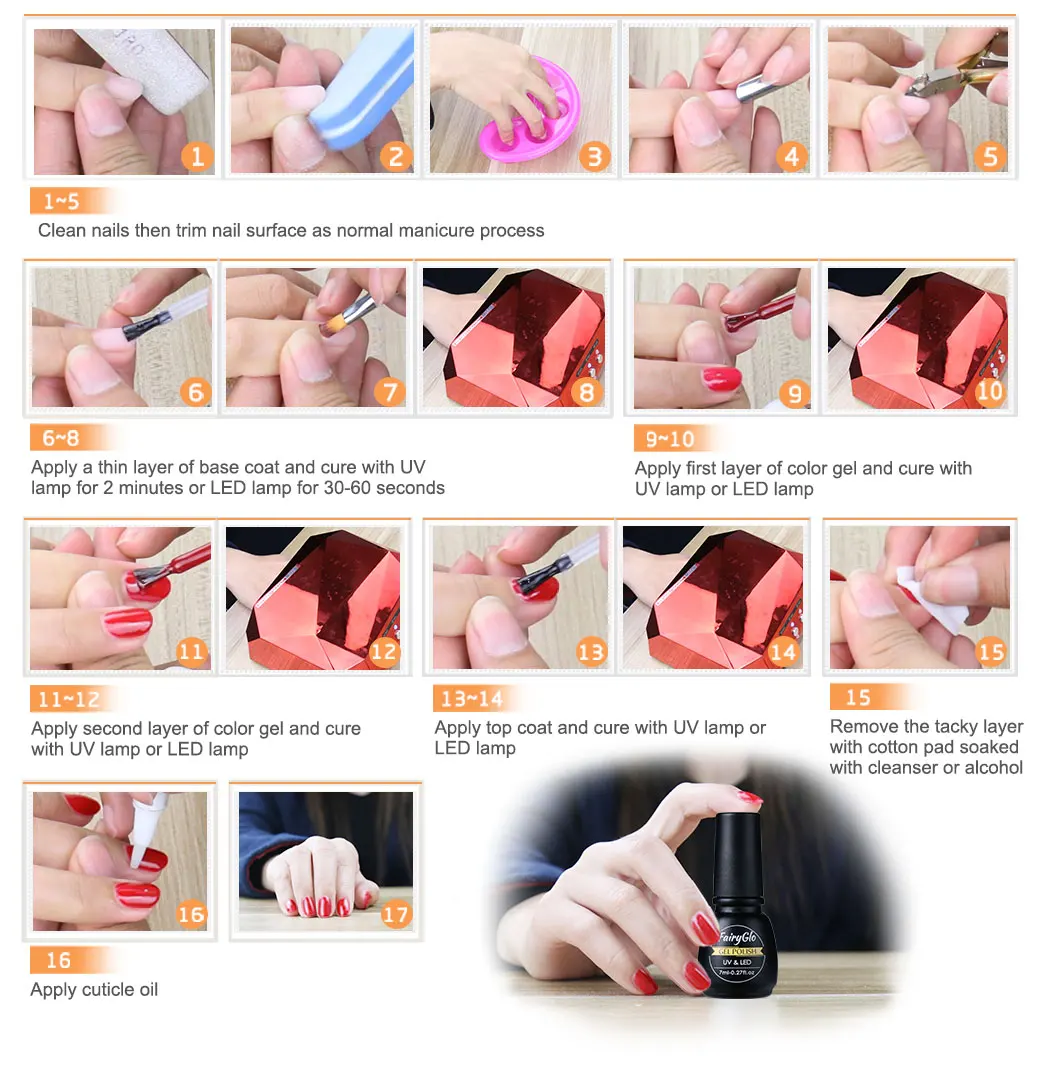 1 2 3 4 5

1~5

Clean nails then trim nail surface as normal manicure process

6 7 8 9 10

6~8

Apply a thin layer of base coat and cure with UV lamp for 2 minutes or LED lamp for 30-60 seconds

9~10

Apply first layer of color gel and cure with UV lamp or LED lamp

11 12 13 14 15

11~12

Apply second layer of color gel and cure with UV lamp or LED lamp

13~14

Apply top coat and cure with UV lamp or LED lamp

15

Remove the tacky layer with cotton pad soaked with cleanser or alcohol

16 17

16

Apply cuticle oil

FairyGlo
GEL POLISH
UV & LED
7ml-0.27fl.oz