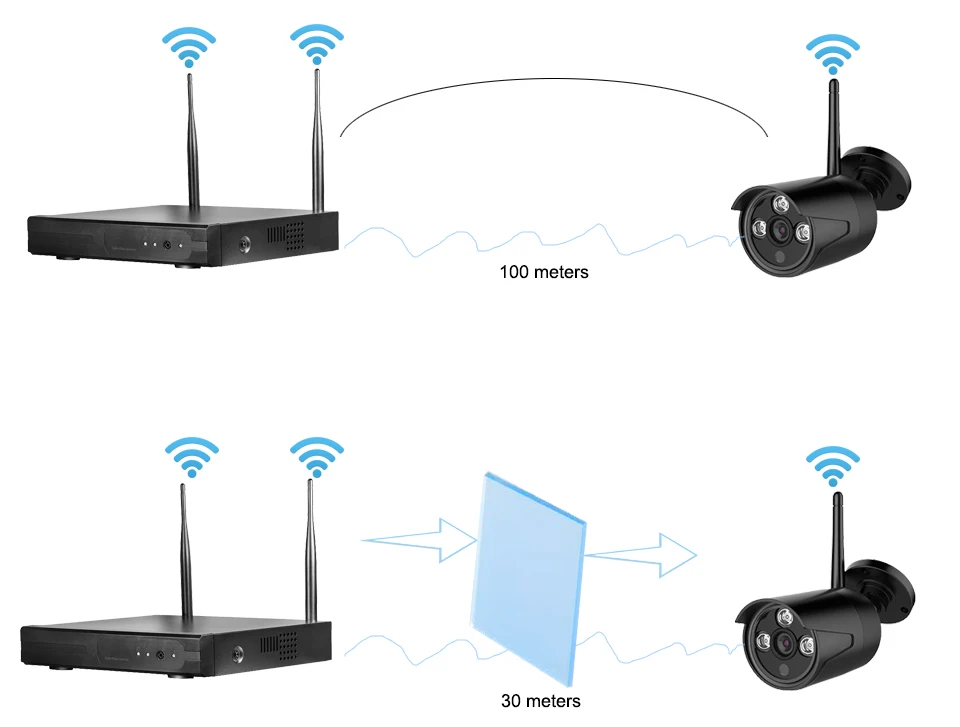 100 meters

30 meters