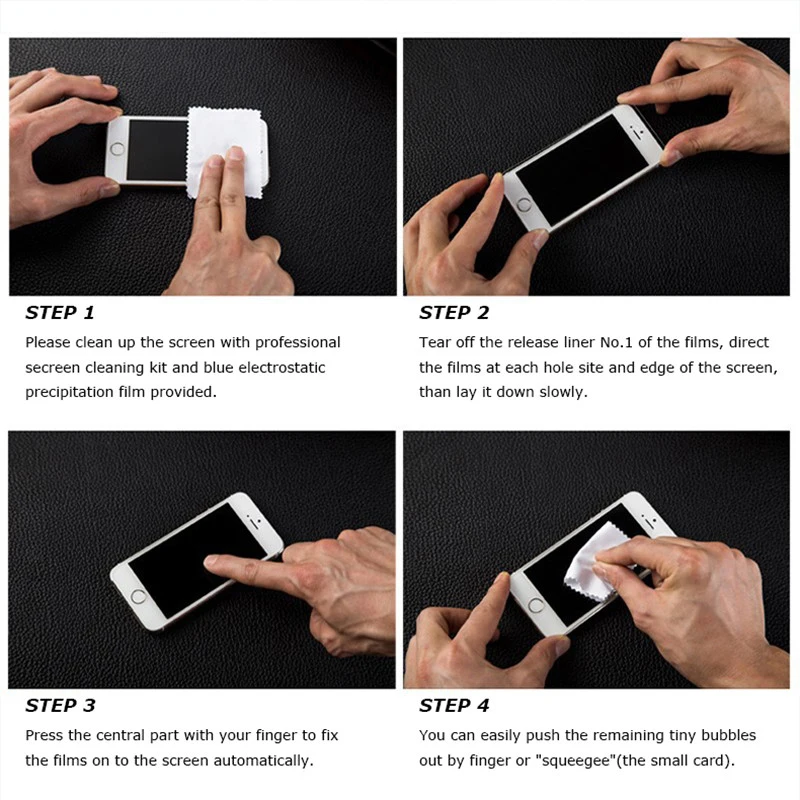 STEP 1

Please clean up the screen with professional secreen cleaning kit and blue electrostatic precipitation film provided.

STEP 2

Tear off the release liner No.1 of the films, direct the films at each hole site and edge of the screen, than lay it down slowly.

STEP 3

Press the central part with your finger to fix the films on to the screen automatically.

STEP 4

You can easily push the remaining tiny bubbles out by finger or "squeegee"(the small card).