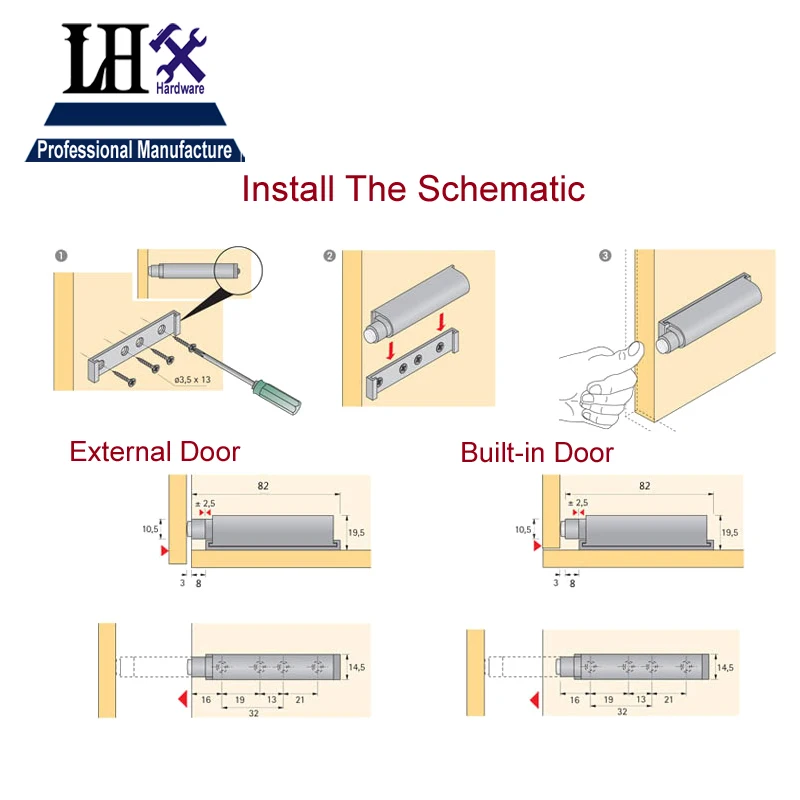 LH Hardware

Professional Manufacture

Install The Schematic

1

ø3,5 x 13

2

3

External Door

82

± 2,5

10,5

19,5

3 8

14,5

16 19 13 21

32

Built-in Door

82

± 2,5

10,5

19,5

3 8

14,5

16 19 13 21

32