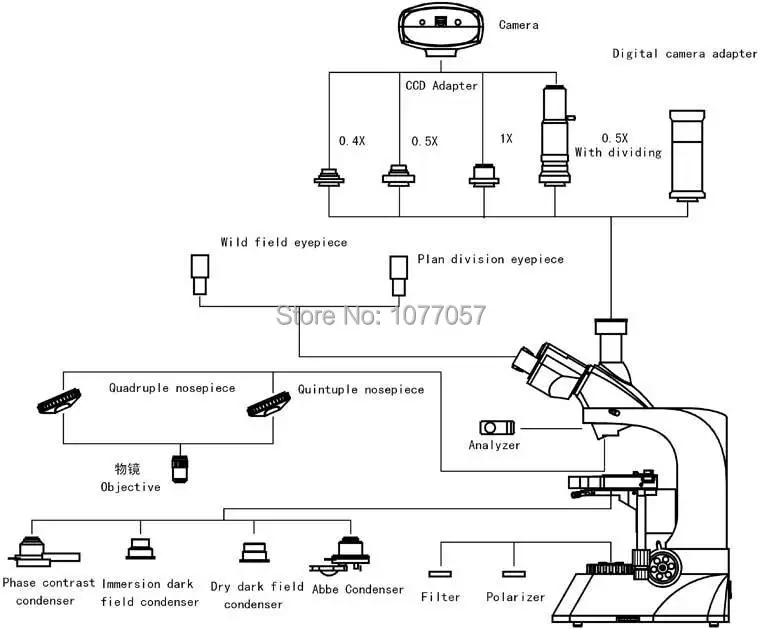 Camera

Digital camera adapter

CCD Adapter

0.4X

0.5X

1X

0.5X With dividing

Wild field eyepiece

Plan division eyepiece

Store No: 1077057

Quadruple nosepiece

Quintuple nosepiece

Analyzer

物镜
Objective

Phase contrast condenser

Immersion dark field condenser

Dry dark field condenser

Abbe Condenser

Filter

Polarizer