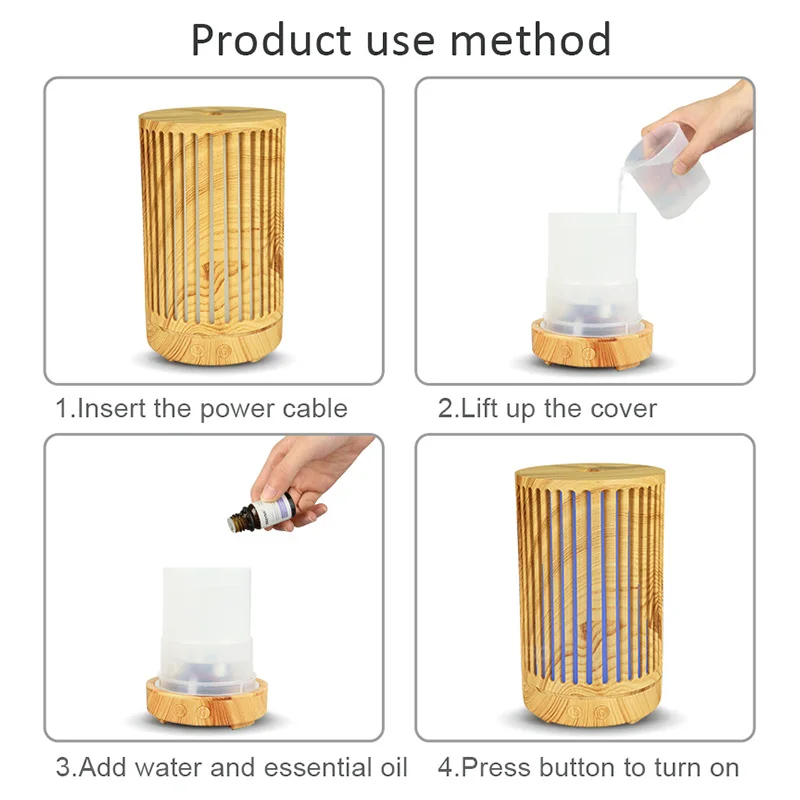 Product use method

1.Insert the power cable

2.Lift up the cover

3.Add water and essential oil

4.Press button to turn on