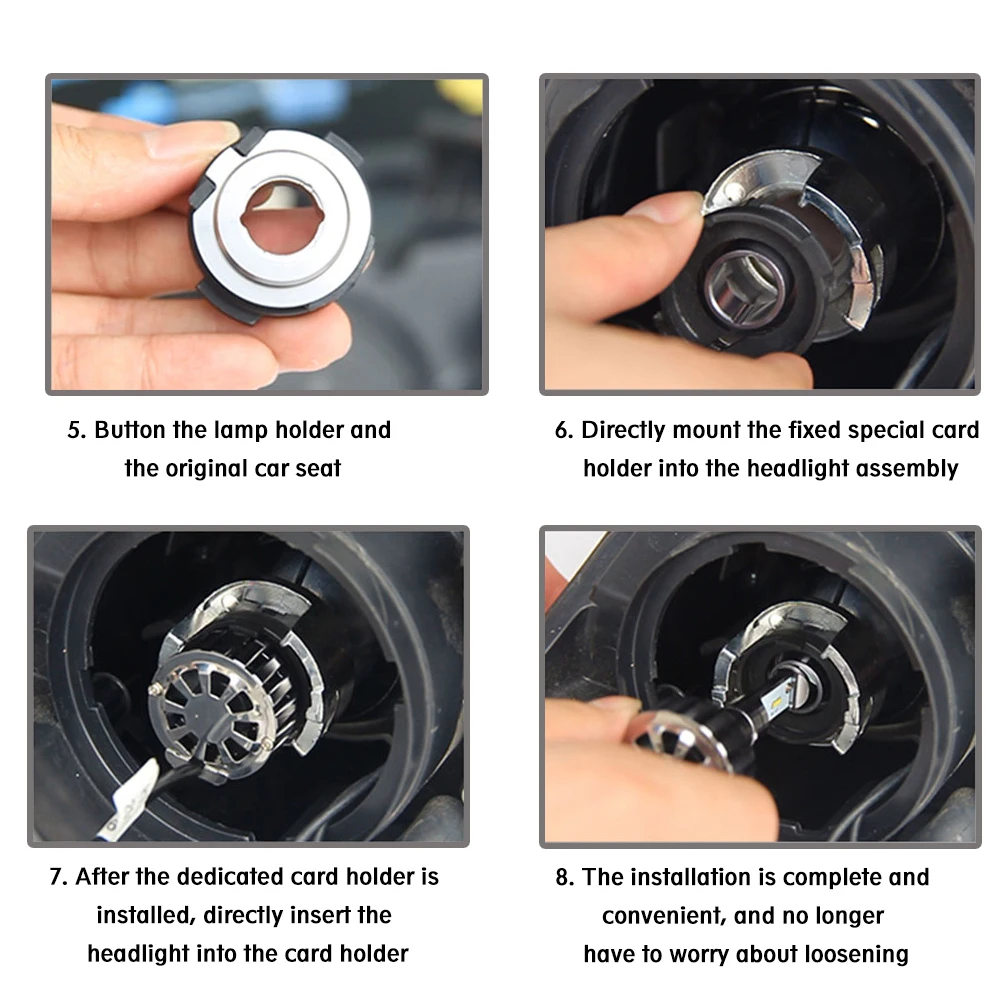 5. Button the lamp holder and the original car seat

6. Directly mount the fixed special card holder into the headlight assembly

7. After the dedicated card holder is installed, directly insert the headlight into the card holder

8. The installation is complete and convenient, and no longer have to worry about loosening