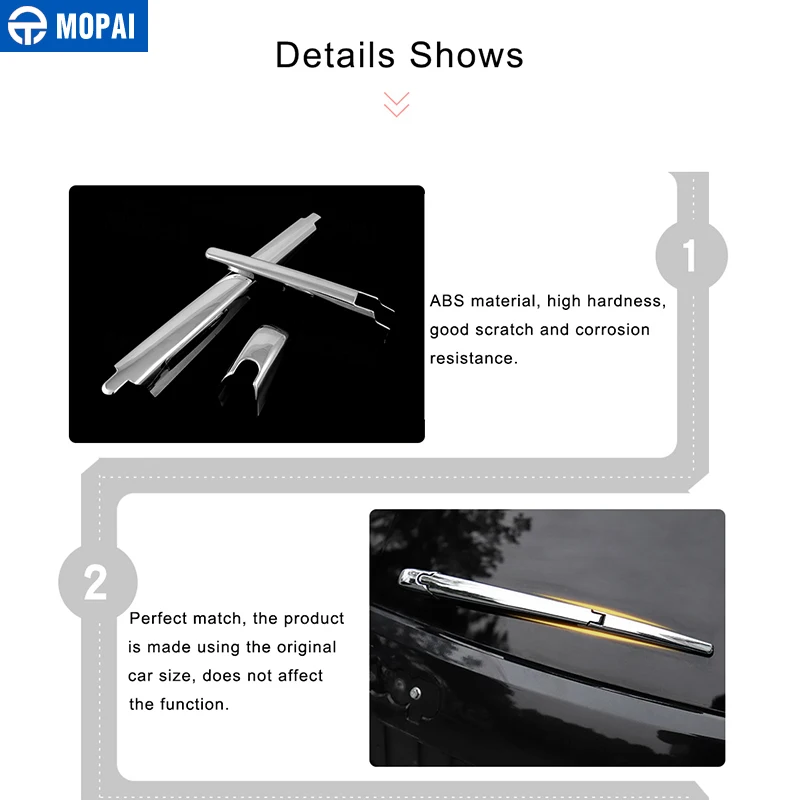 MOPAI

Details Shows

1

ABS material, high hardness, good scratch and corrosion resistance.

2

Perfect match, the product is made using the original car size, does not affect the function.