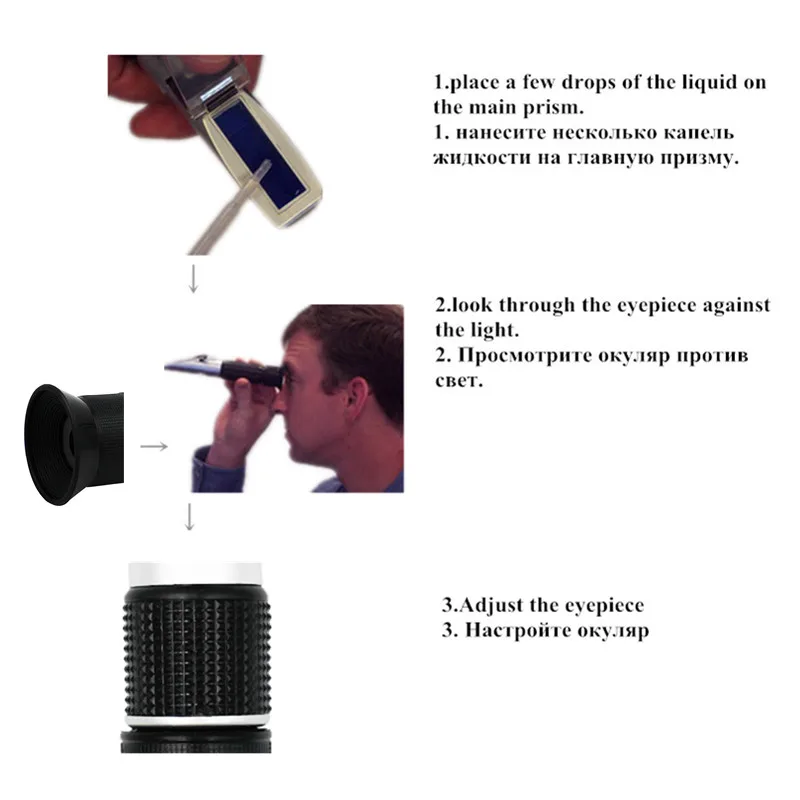 1.place a few drops of the liquid on the main prism.
1. нанесите несколько капель жидкости на главную призму.

2.look through the eyepiece against the light.
2. Просмотрите окуляр против свет.

3.Adjust the eyepiece
3. Настройте окуляр