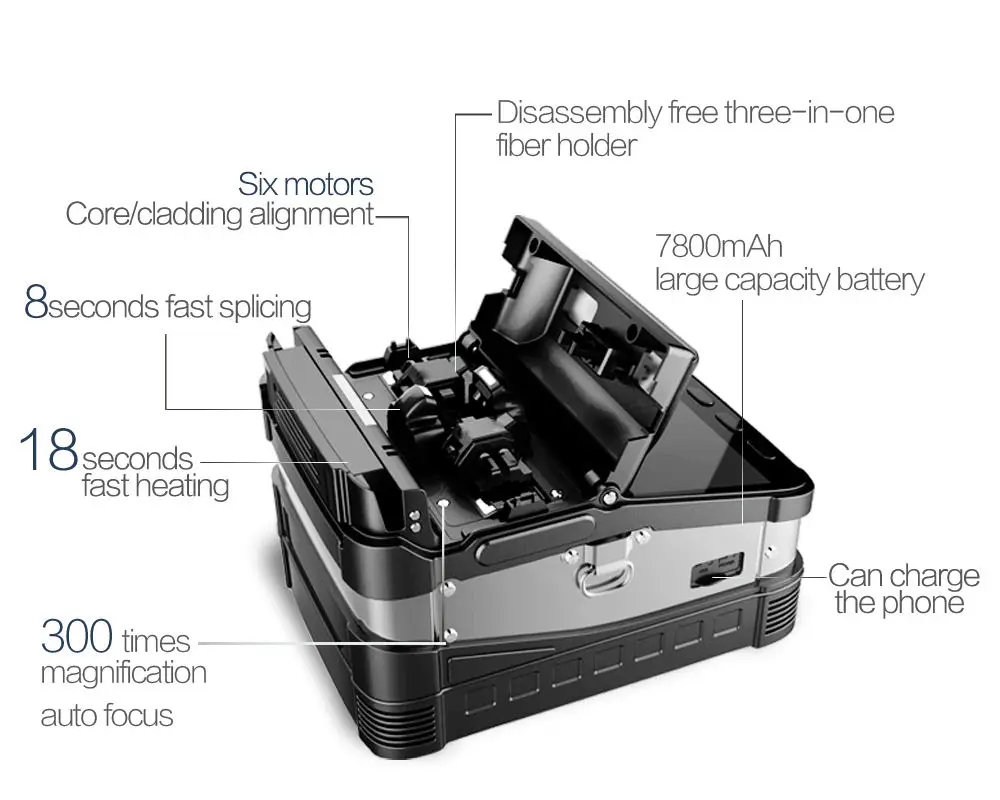 Disassembly free three-in-one fiber holder

Six motors
Core/cladding alignment

7800mAh
large capacity battery

8seconds fast splicing

18seconds
fast heating

Can charge
the phone

300 times
magnification
auto focus