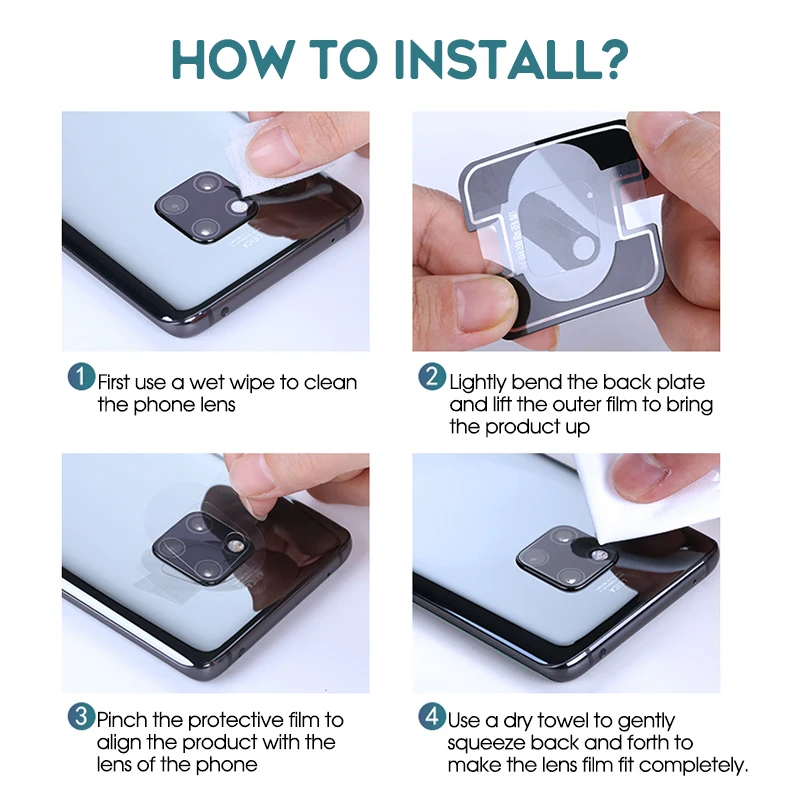 HOW TO INSTALL?

1 First use a wet wipe to clean the phone lens

2 Lightly bend the back plate and lift the outer film to bring the product up

3 Pinch the protective film to align the product with the lens of the phone

4 Use a dry towel to gently squeeze back and forth to make the lens film fit completely.