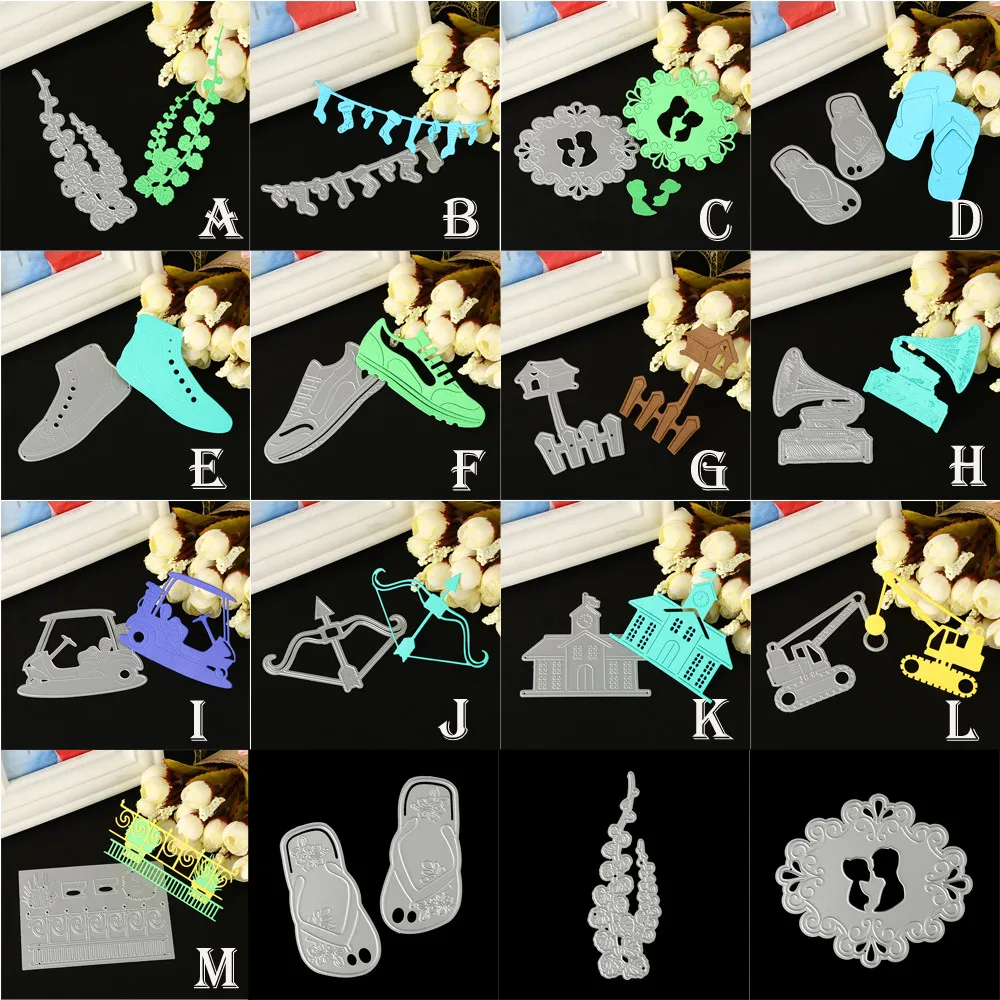 A
B
C
D
E
F
G
H
I
J
K
L
M