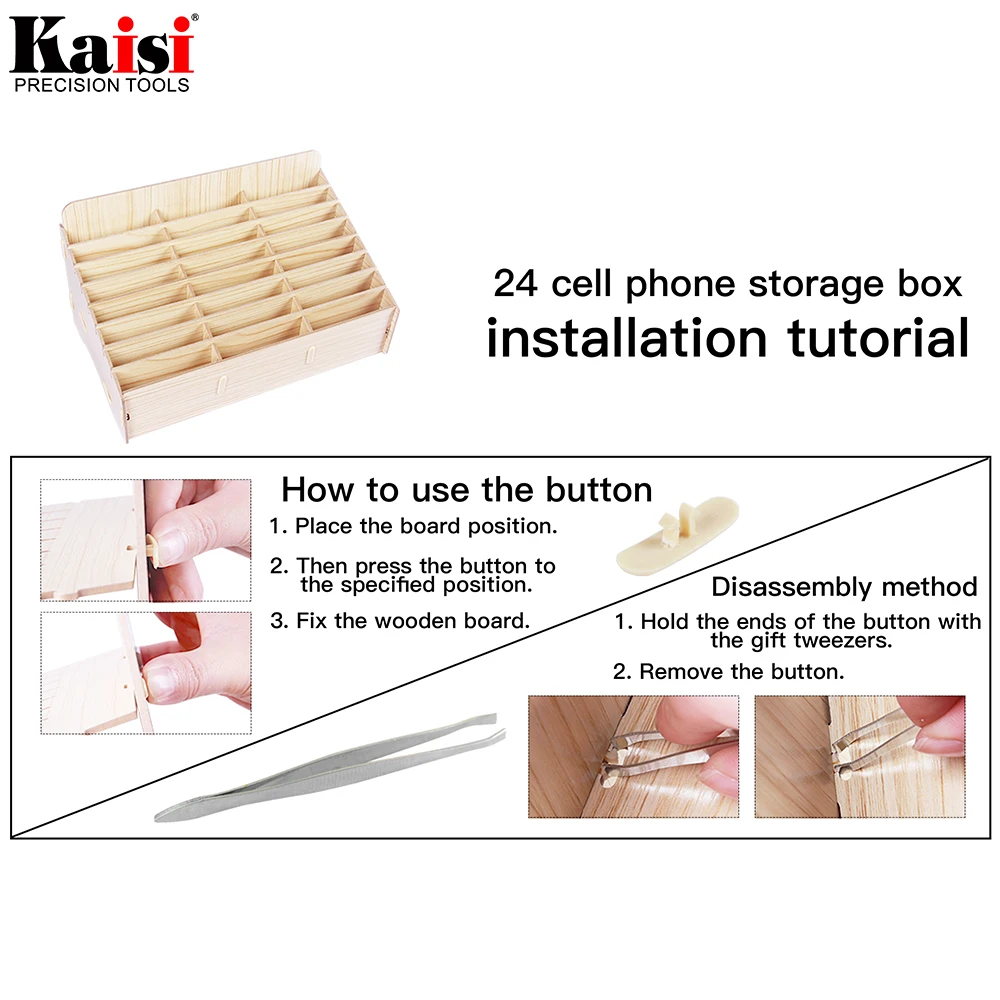 Kaisi®
PRECISION TOOLS

24 cell phone storage box
installation tutorial

How to use the button
1. Place the board position.
2. Then press the button to the specified position.
3. Fix the wooden board.

Disassembly method
1. Hold the ends of the button with the gift tweezers.
2. Remove the button.