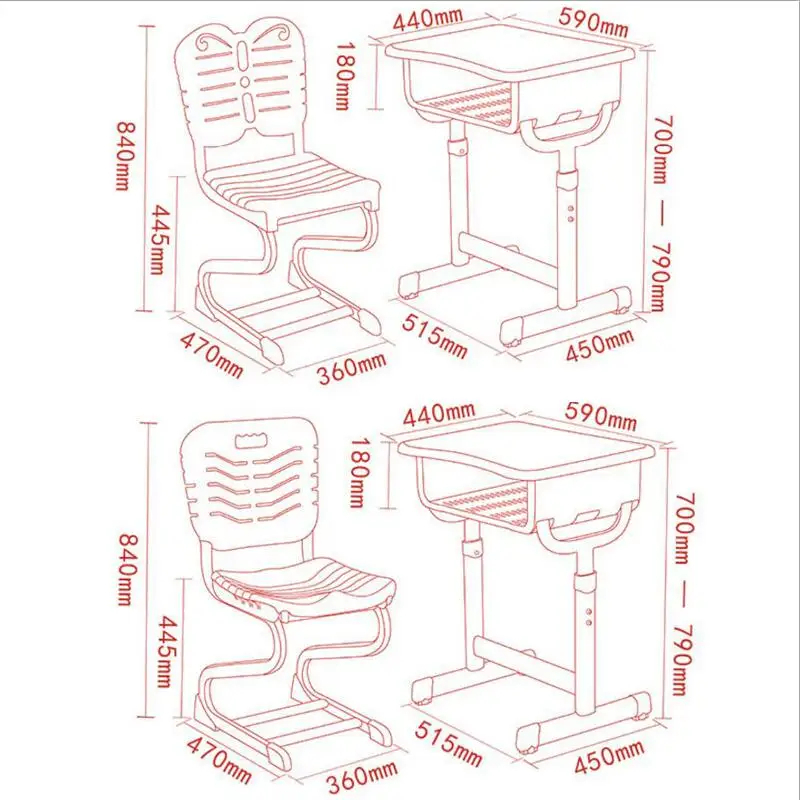 840mm
445mm
470mm
360mm
440mm
590mm
180mm
700mm — 790mm
515mm
450mm

840mm
445mm
470mm
360mm
440mm
590mm
180mm
700mm — 790mm
515mm
450mm