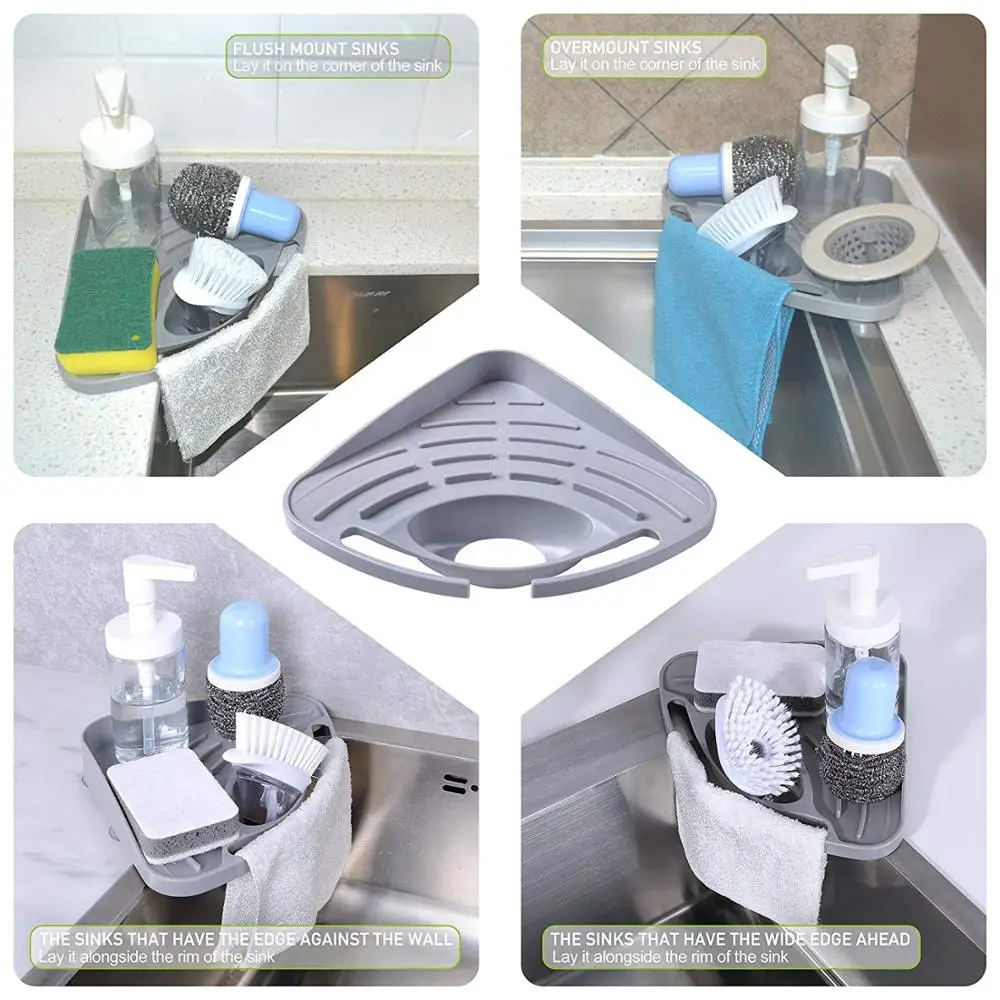 FLUSH MOUNT SINKS
Lay it on the corner of the sink

OVERMOUNT SINKS
Lay it on the corner of the sink

THE SINKS THAT HAVE THE EDGE AGAINST THE WALL
Lay it alongside the rim of the sink

THE SINKS THAT HAVE THE WIDE EDGE AHEAD
Lay it alongside the rim of the sink