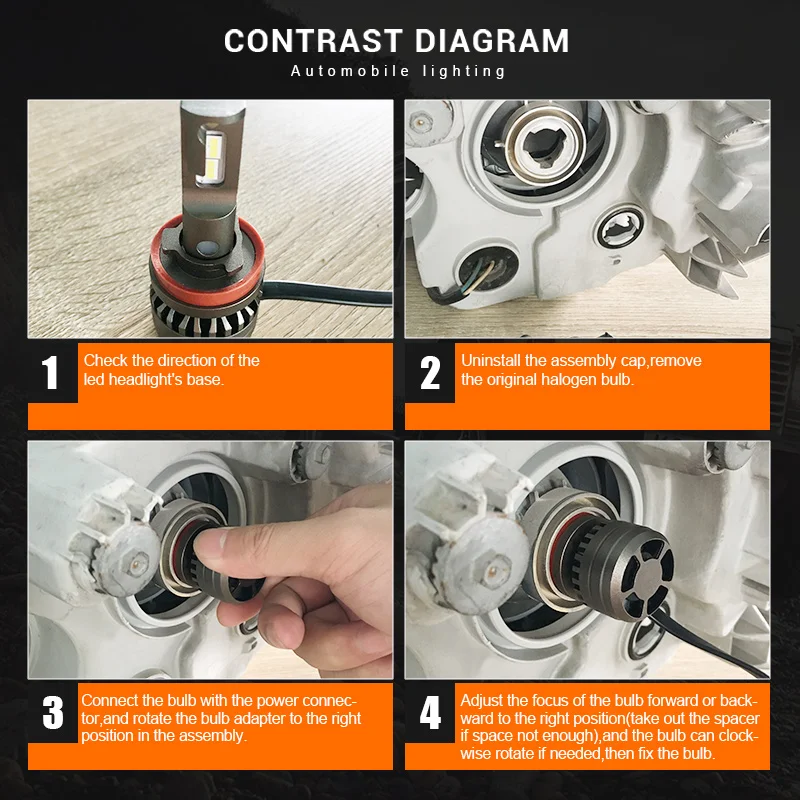 CONTRAST DIAGRAM
Automobile lighting

1
Check the direction of the led headlight's base.

2
Uninstall the assembly cap,remove the original halogen bulb.

3
Connect the bulb with the power connector,and rotate the bulb adapter to the right position in the assembly.

4
Adjust the focus of the bulb forward or backward to the right position(take out the spacer if space not enough),and the bulb can clockwise rotate if needed,then fix the bulb.