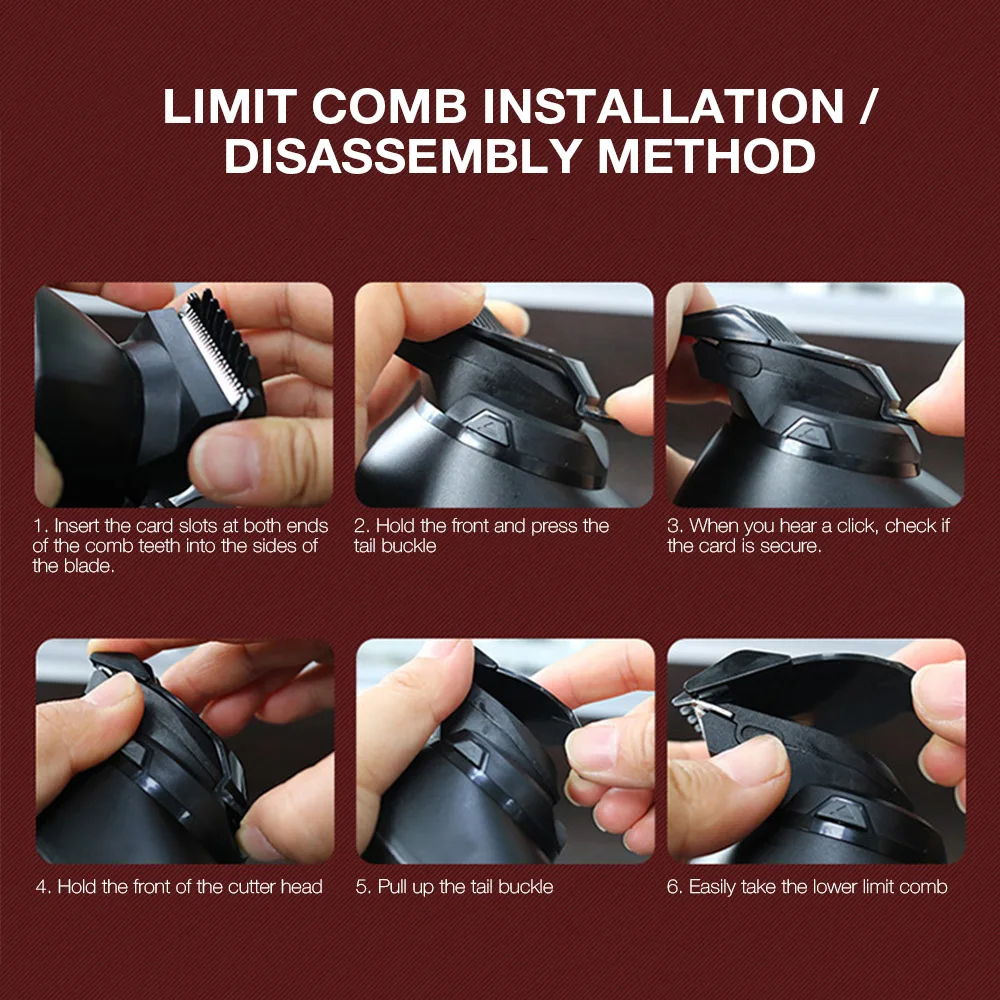 LIMIT COMB INSTALLATION / DISASSEMBLY METHOD

1. Insert the card slots at both ends of the comb teeth into the sides of the blade.

2. Hold the front and press the tail buckle

3. When you hear a click, check if the card is secure.

4. Hold the front of the cutter head

5. Pull up the tail buckle

6. Easily take the lower limit comb