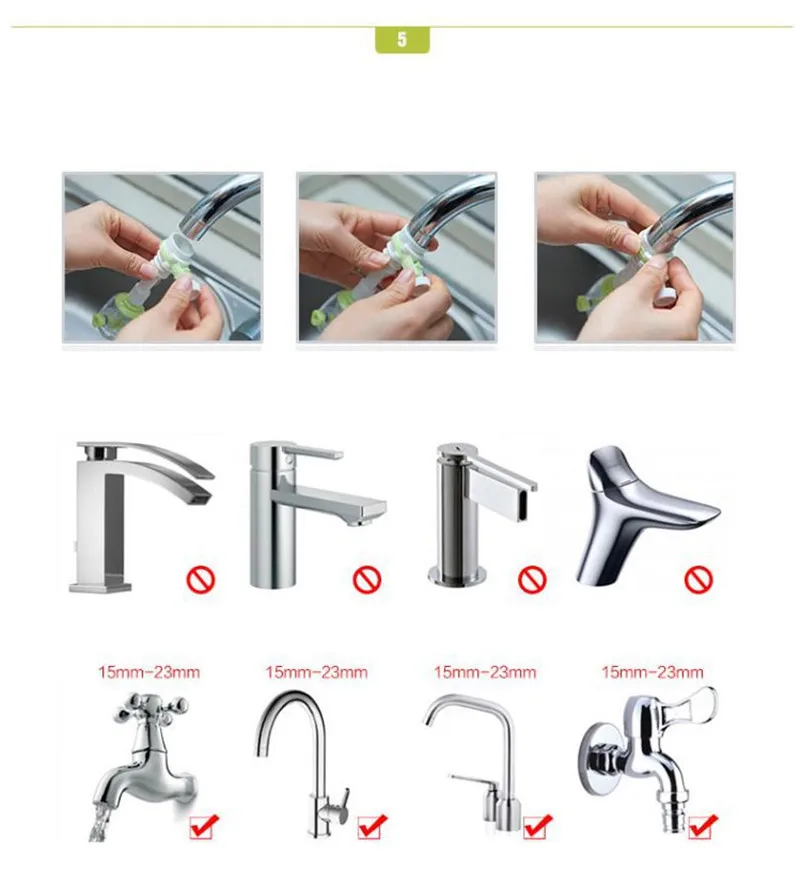 5

15mm-23mm

15mm-23mm

15mm-23mm

15mm-23mm