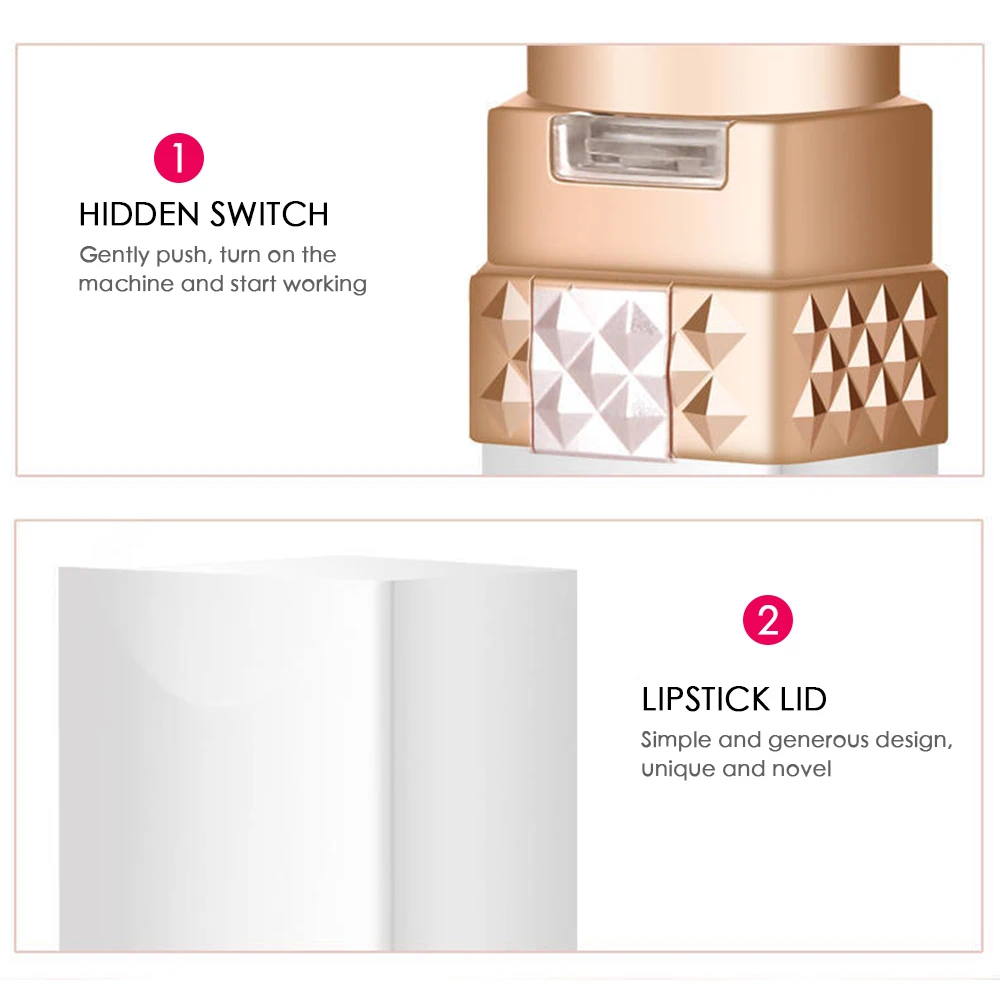 1

HIDDEN SWITCH

Gently push, turn on the machine and start working

2

LIPSTICK LID

Simple and generous design, unique and novel