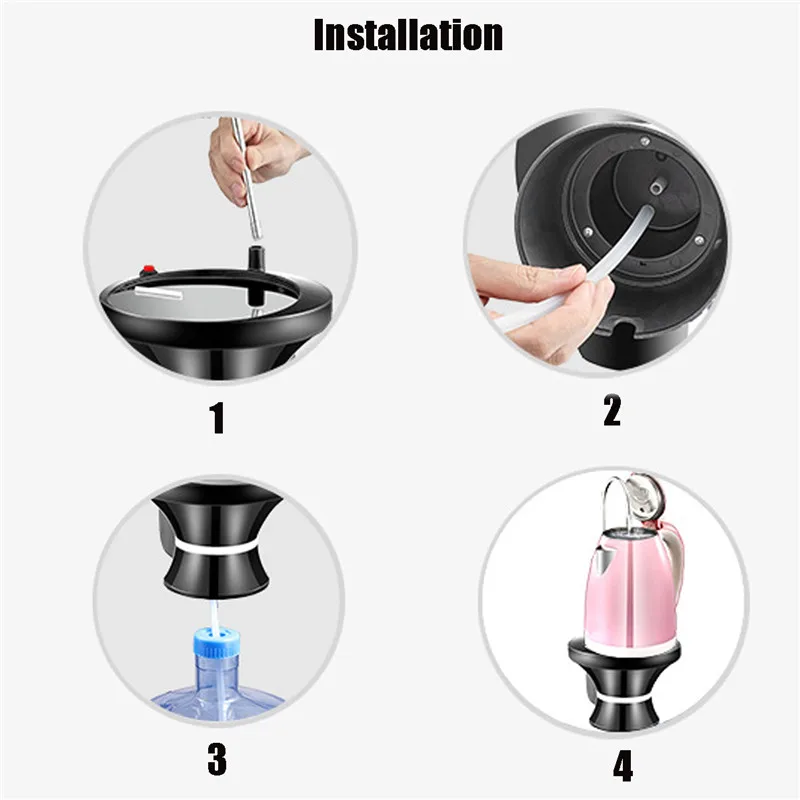 Installation

1

2

3

4