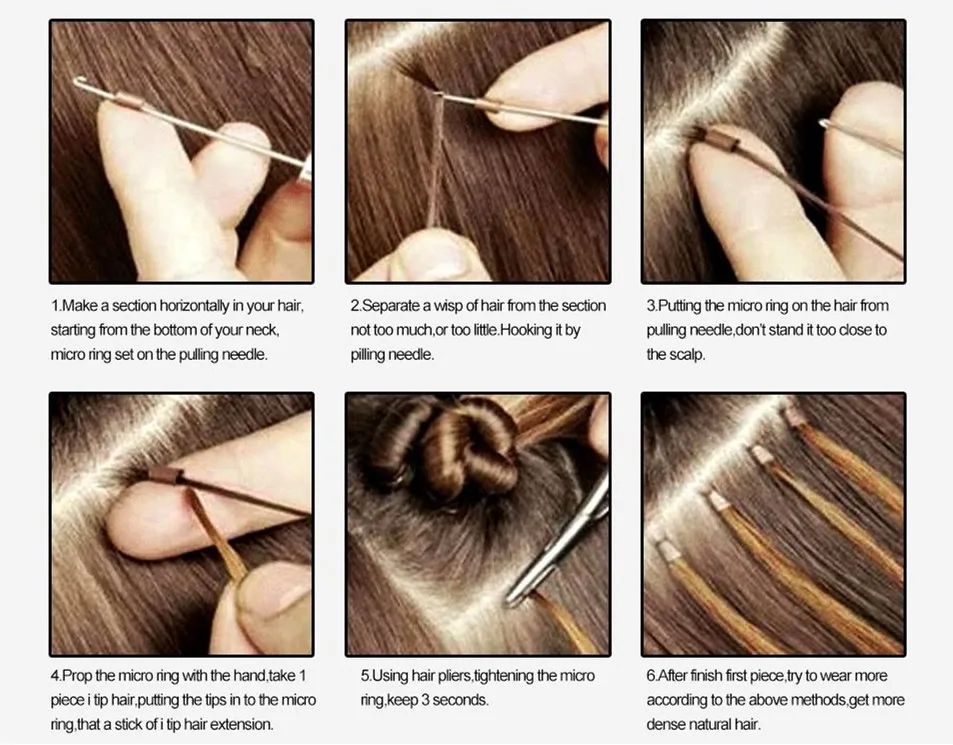 1.Make a section horizontally in your hair, starting from the bottom of your neck, micro ring set on the pulling needle.

2.Separate a wisp of hair from the section not too much,or too little.Hooking it by pilling needle.

3.Putting the micro ring on the hair from pulling needle,don't stand it too close to the scalp.

4.Prop the micro ring with the hand,take 1 piece i tip hair,putting the tips in to the micro ring,that a stick of i tip hair extension.

5.Using hair pliers,tightening the micro ring,keep 3 seconds.

6.After finish first piece,try to wear more according to the above methods,get more dense natural hair.