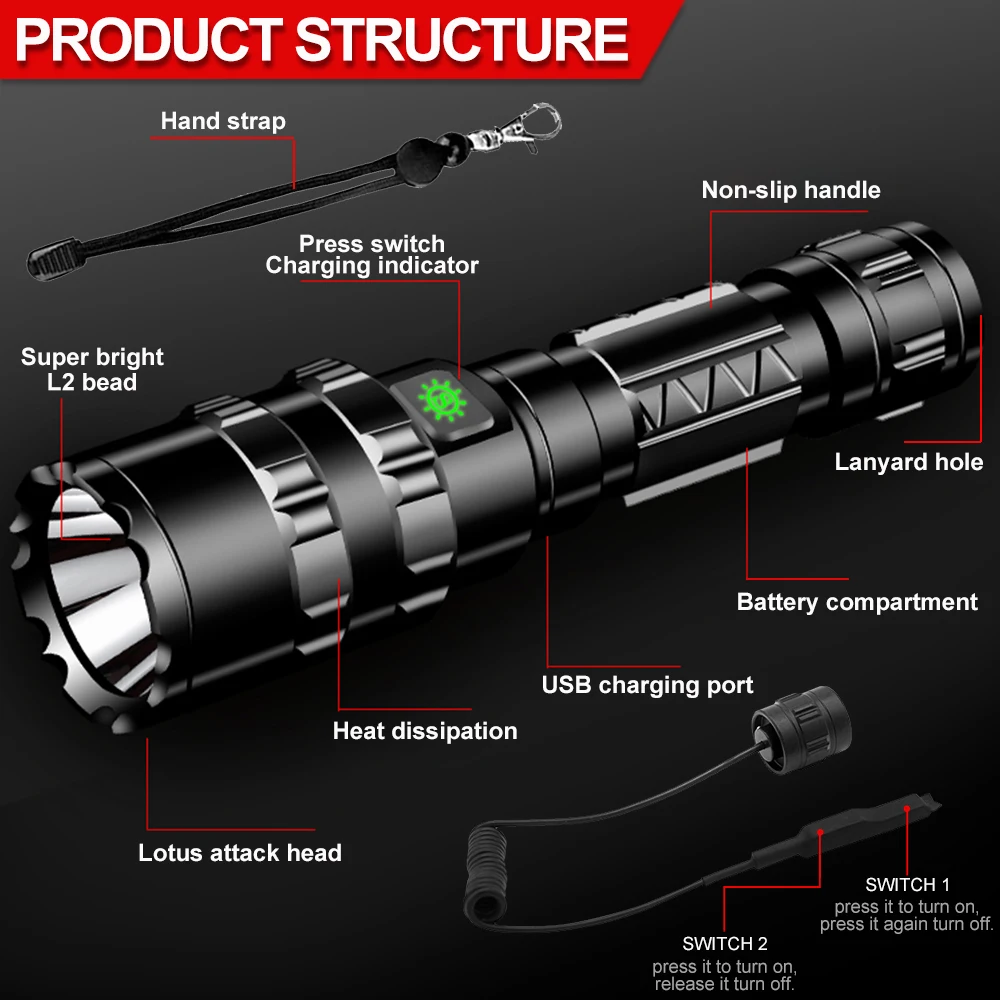 PRODUCT STRUCTURE

Hand strap

Non-slip handle

Press switch
Charging indicator

Super bright
L2 bead

Lanyard hole

Battery compartment

USB charging port

Heat dissipation

Lotus attack head

SWITCH 1
press it to turn on,
press it again turn off.

SWITCH 2
press it to turn on,
release it turn off.