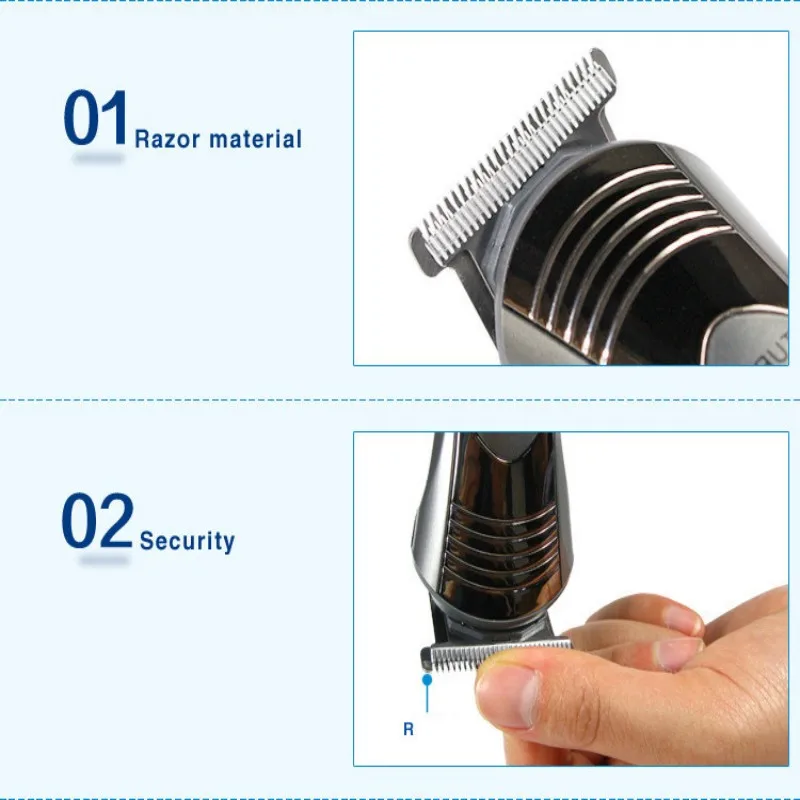 01 Razor material

02 Security

R