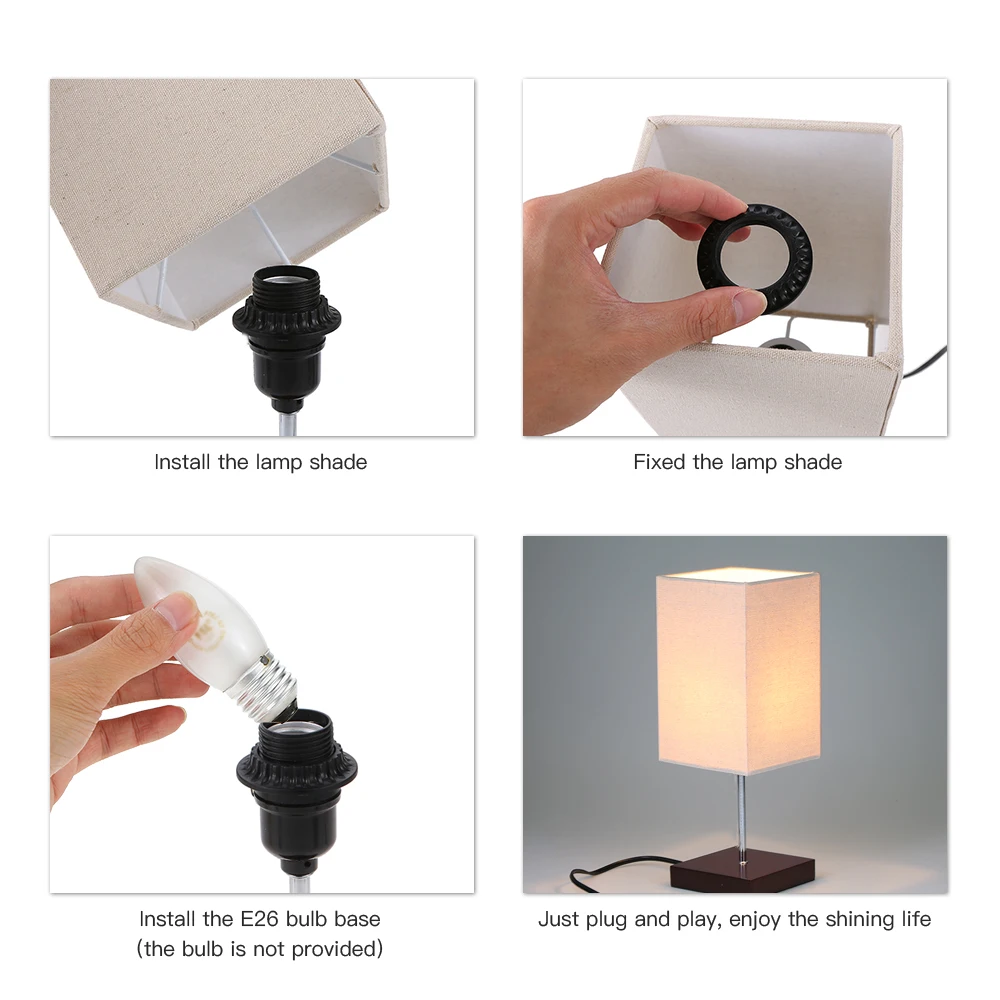 Install the lamp shade

Fixed the lamp shade

Install the E26 bulb base
(the bulb is not provided)

Just plug and play, enjoy the shining life