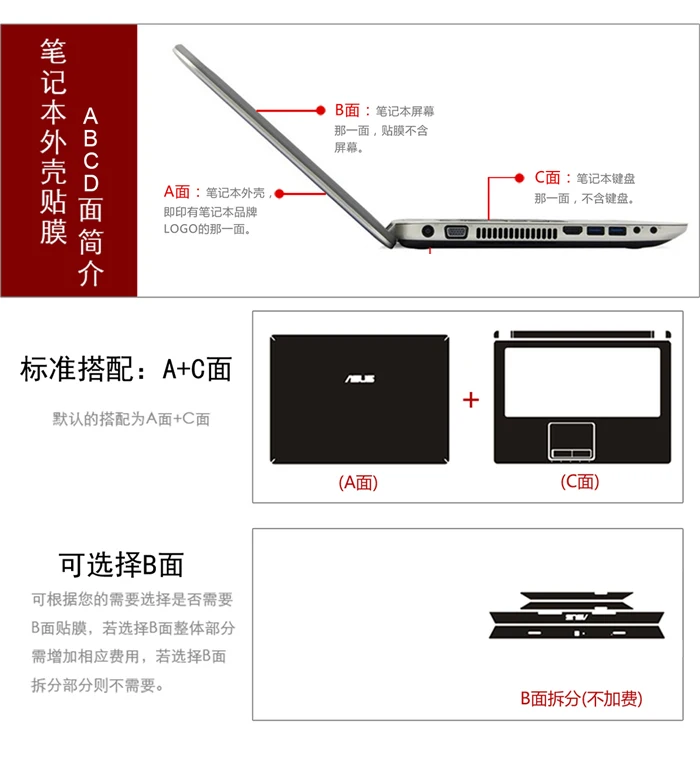 笔记本外壳贴膜

ABCD面简介

B面：笔记本屏幕那一面，贴膜不含屏幕。

A面：笔记本外壳，即印有笔记本品牌LOGO的那一面。

C面：笔记本键盘那一面，不含键盘。

标准搭配：A+C面

默认的搭配为A面+C面

ASUS

+

(A面)

(C面)

可选择B面

可根据您的需要选择是否需要B面贴膜，若选择B面整体部分需增加相应费用，若选择B面拆分部分则不需要。

ASUS

B面拆分(不加费)