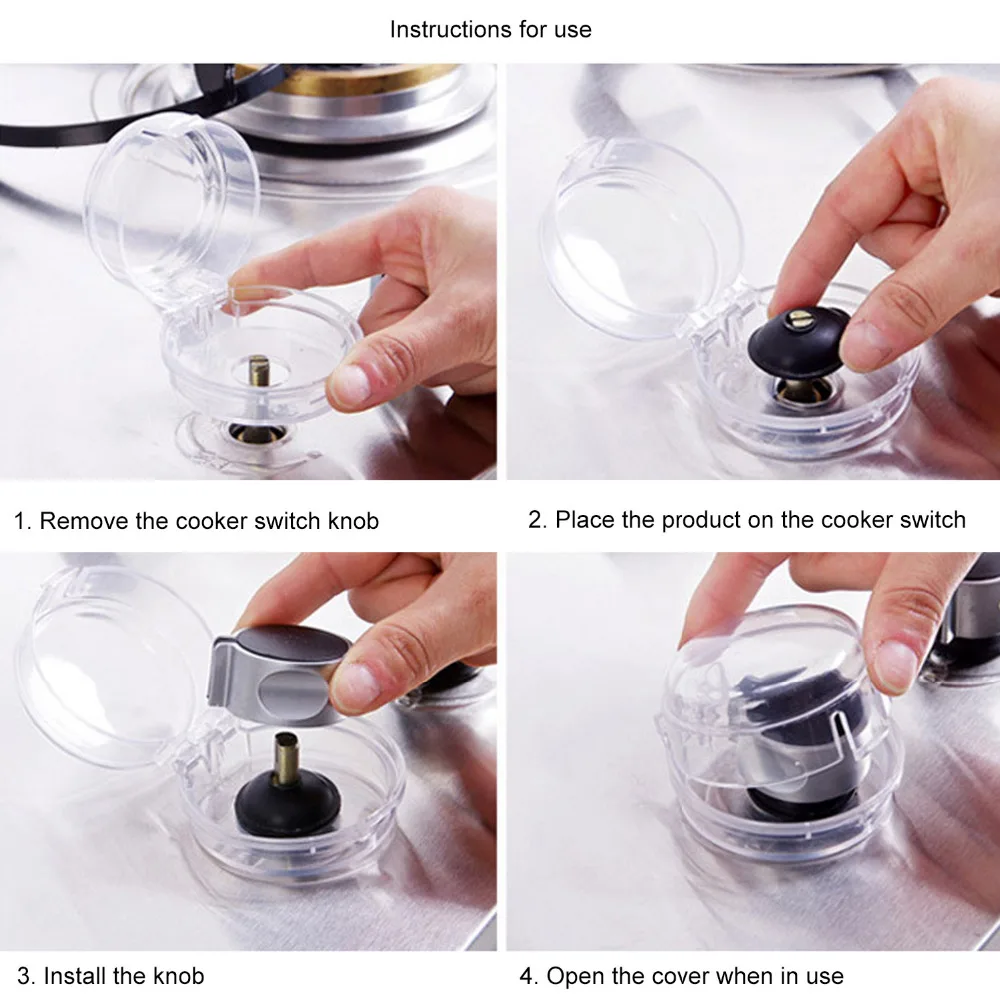 Instructions for use

1. Remove the cooker switch knob

2. Place the product on the cooker switch

3. Install the knob

4. Open the cover when in use