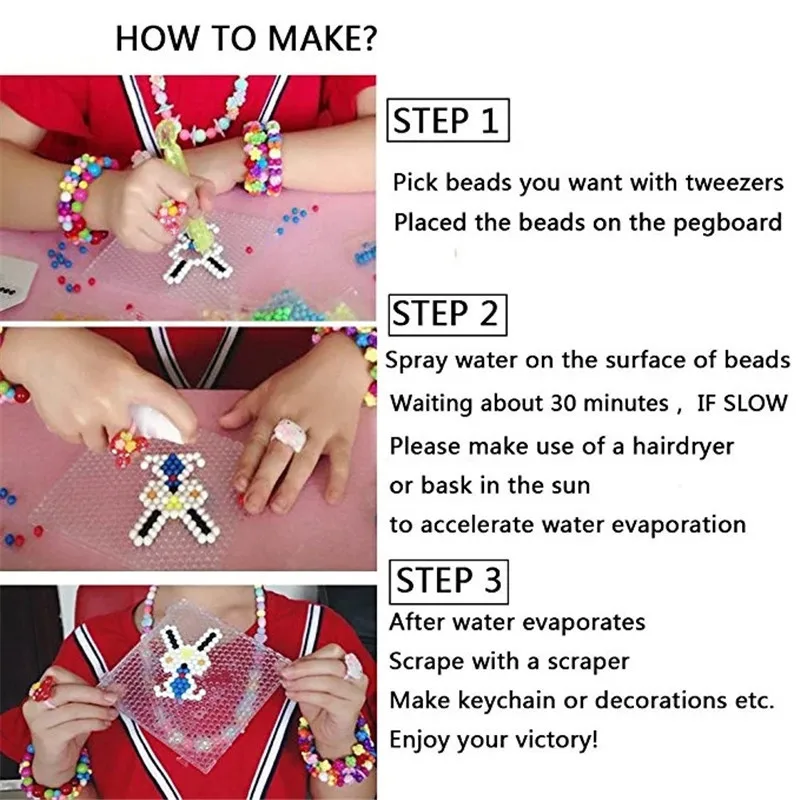 HOW TO MAKE?

STEP 1

Pick beads you want with tweezers

Placed the beads on the pegboard

STEP 2

Spray water on the surface of beads

Waiting about 30 minutes , IF SLOW

Please make use of a hairdryer

or bask in the sun

to accelerate water evaporation

STEP 3

After water evaporates

Scrape with a scraper

Make keychain or decorations etc.

Enjoy your victory!