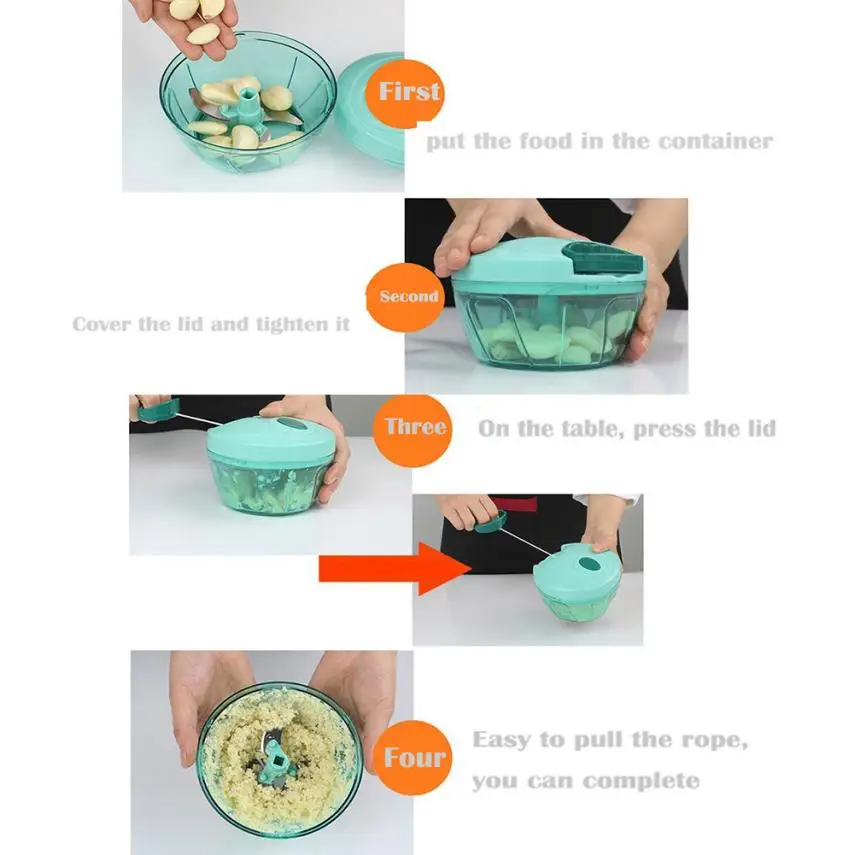 First

put the food in the container

Second

Cover the lid and tighten it

Three

On the table, press the lid

Four

Easy to pull the rope, you can complete