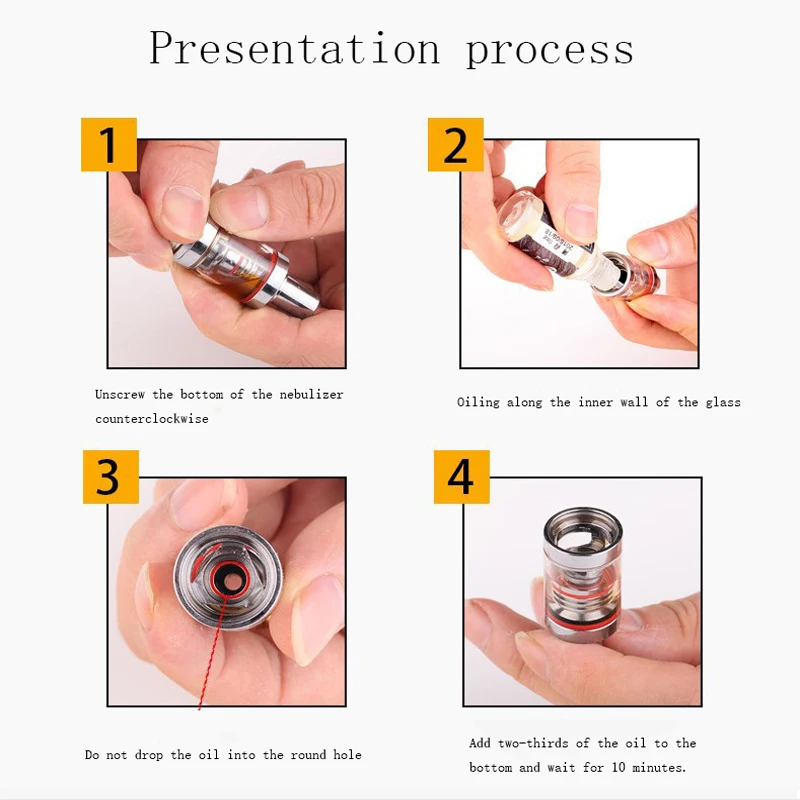 Presentation process

1

Unscrew the bottom of the nebulizer counterclockwise

2

Oiling along the inner wall of the glass

3

Do not drop the oil into the round hole

4

Add two-thirds of the oil to the bottom and wait for 10 minutes.