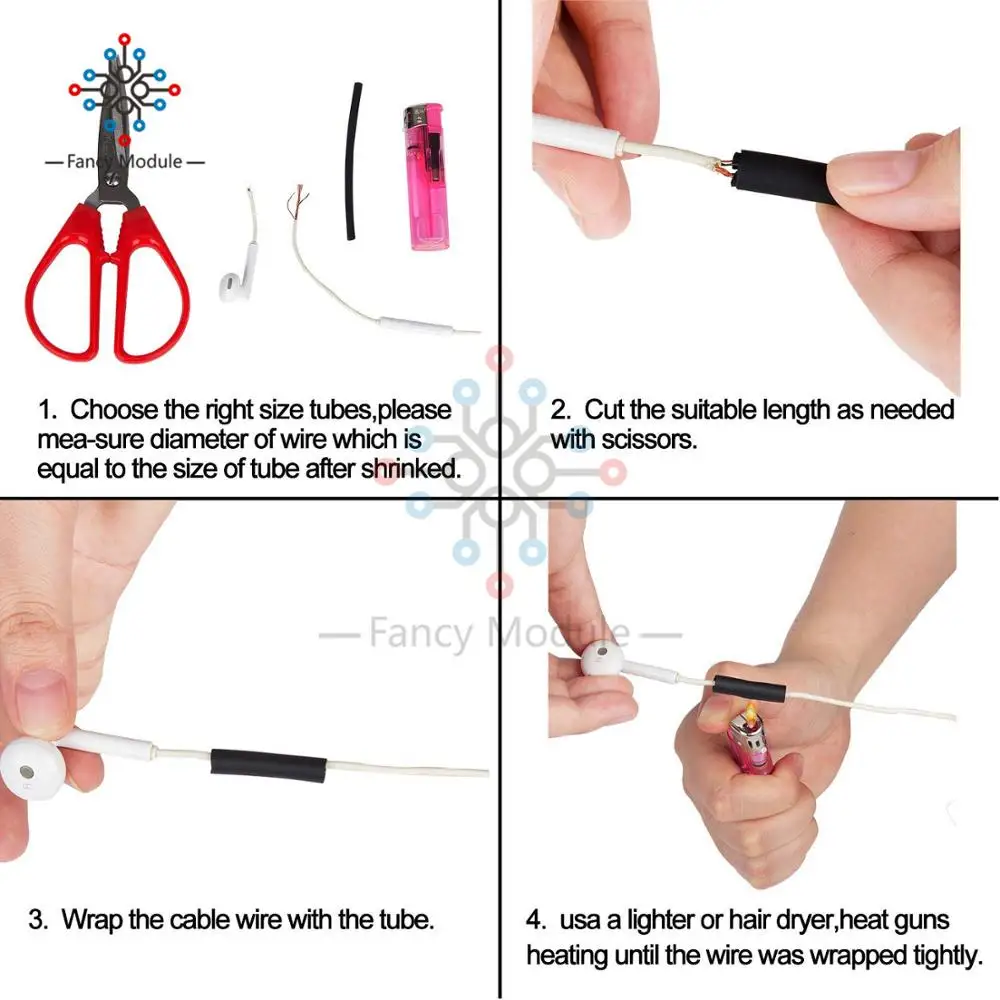 — Fancy Module —

1. Choose the right size tubes,please mea-sure diameter of wire which is equal to the size of tube after shrinked.

2. Cut the suitable length as needed with scissors.

— Fancy Module —

3. Wrap the cable wire with the tube.

4. usa a lighter or hair dryer,heat guns heating until the wire was wrapped tightly.