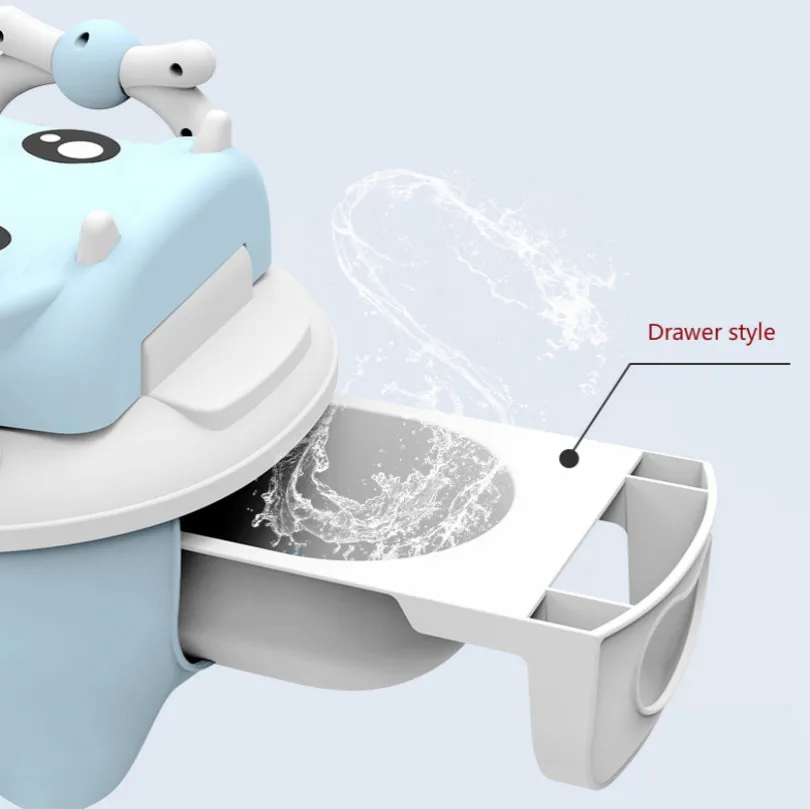 Drawer style