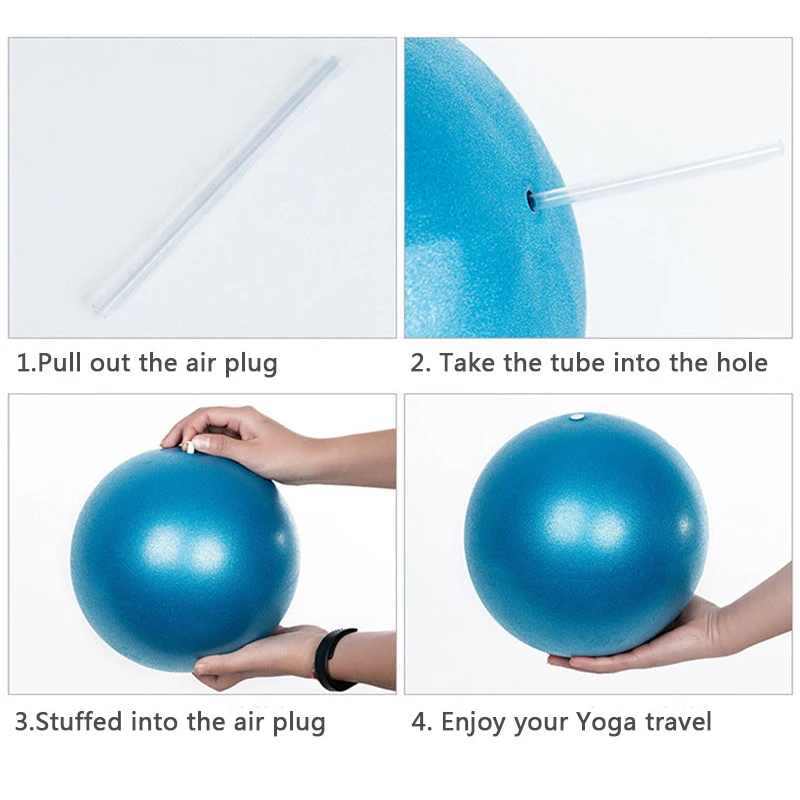 1.Pull out the air plug

2. Take the tube into the hole

3.Stuffed into the air plug

4. Enjoy your Yoga travel