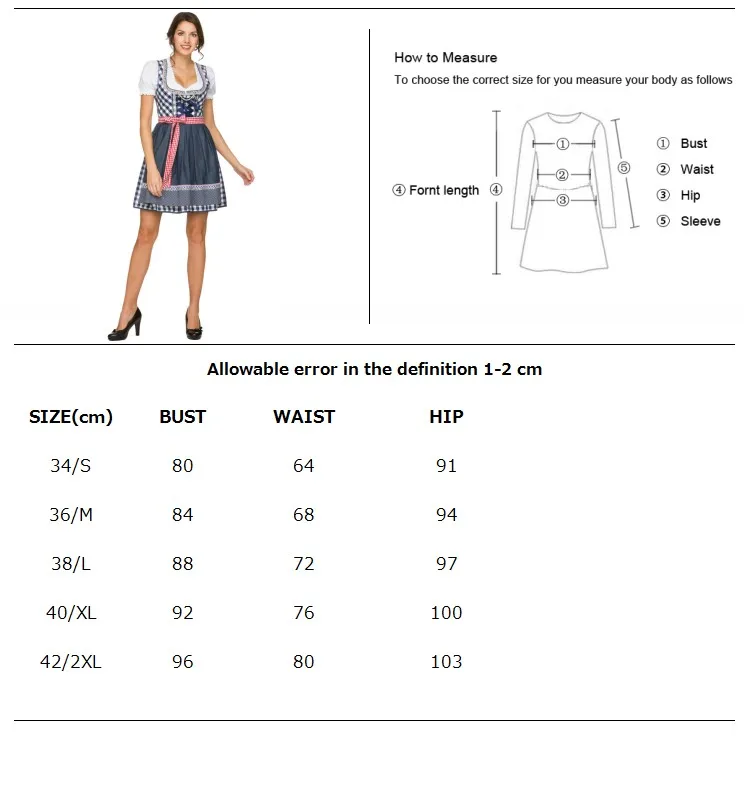 How to Measure
To choose the correct size for you measure your body as follows

④ Fornt length ④

①
②
③
⑤

① Bust
② Waist
③ Hip
⑤ Sleeve

Allowable error in the definition 1-2 cm

| SIZE(cm) | BUST | WAIST | HIP |
|---|---|---|---|
| 34/S | 80 | 64 | 91 |
| 36/M | 84 | 68 | 94 |
| 38/L | 88 | 72 | 97 |
| 40/XL | 92 | 76 | 100 |
| 42/2XL | 96 | 80 | 103 |