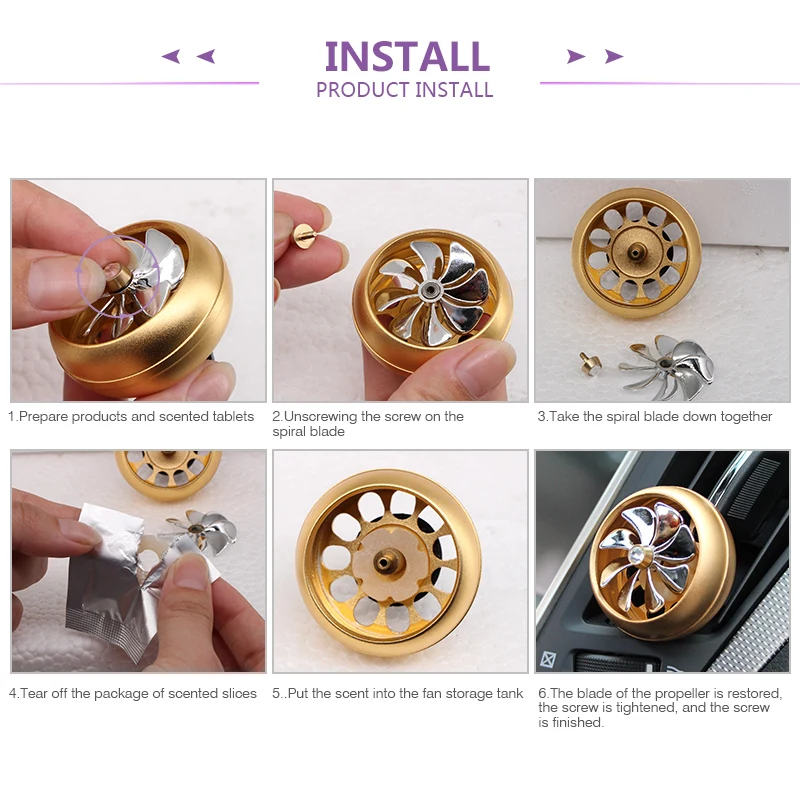 INSTALL
PRODUCT INSTALL

1.Prepare products and scented tablets

2.Unscrewing the screw on the spiral blade

3.Take the spiral blade down together

4.Tear off the package of scented slices

5..Put the scent into the fan storage tank

6.The blade of the propeller is restored, the screw is tightened, and the screw is finished.