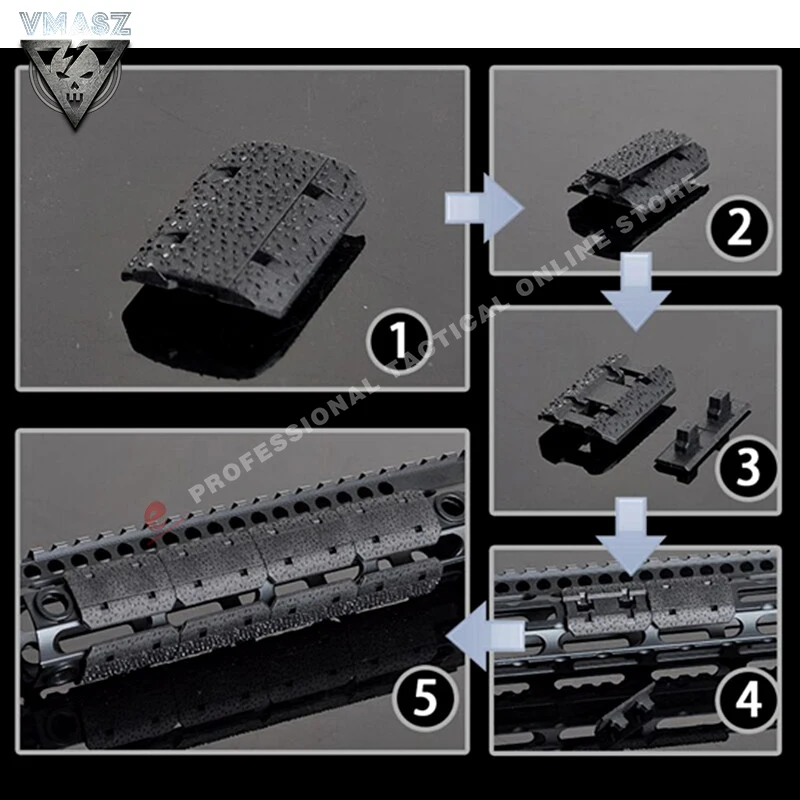 VMASZ

PROFESSIONAL TACTICAL ONLINE STORE

1

2

3

4

5