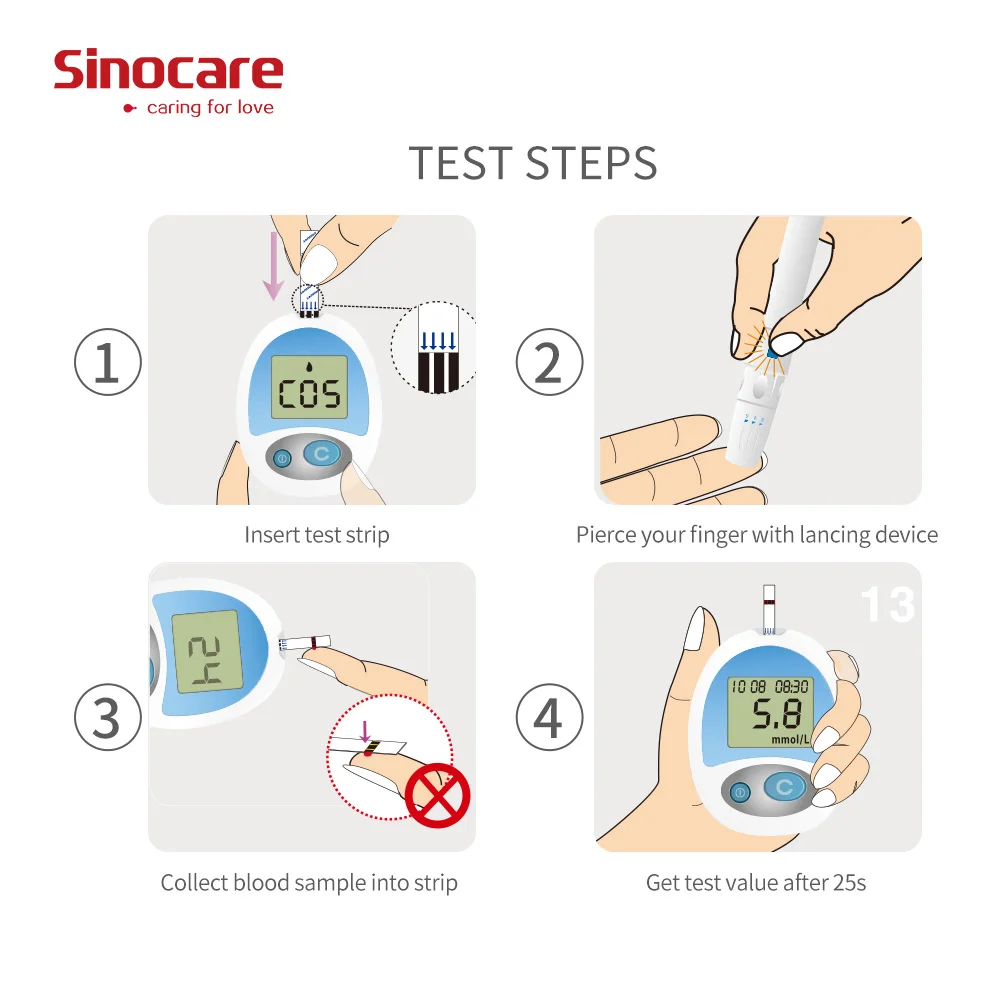 Sinocare
caring for love

TEST STEPS

1
C05
C
Insert test strip

2
Pierce your finger with lancing device

3
24
Collect blood sample into strip

4
13
10 08 08:30
5.8
mmol/L
C
Get test value after 25s