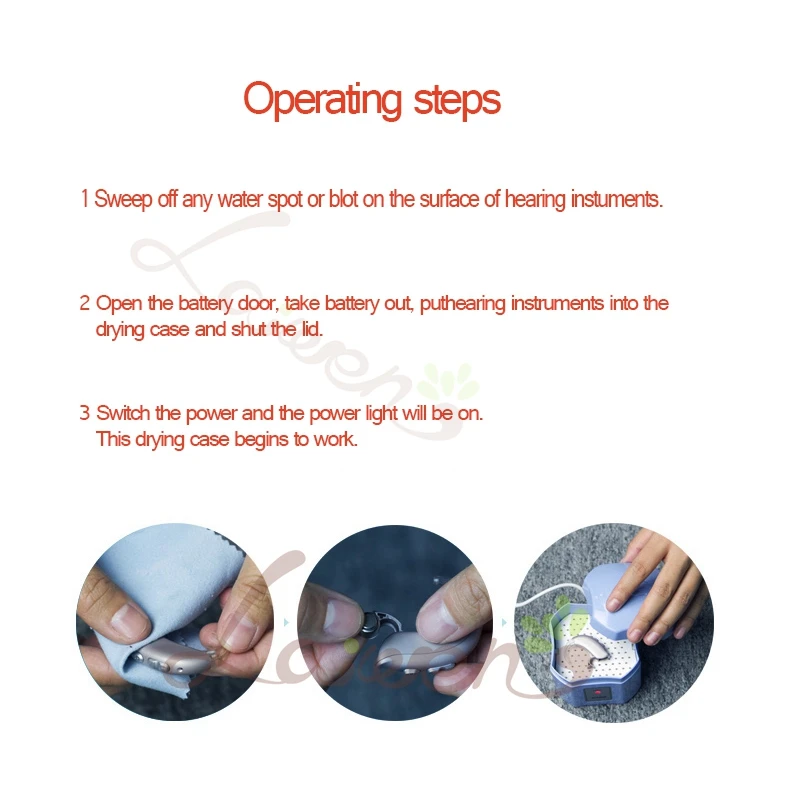 Operating steps

1 Sweep off any water spot or blot on the surface of hearing instuments.

2 Open the battery door, take battery out, puthearing instruments into the drying case and shut the lid.

3 Switch the power and the power light will be on.
This drying case begins to work.

Loveen

Loveen